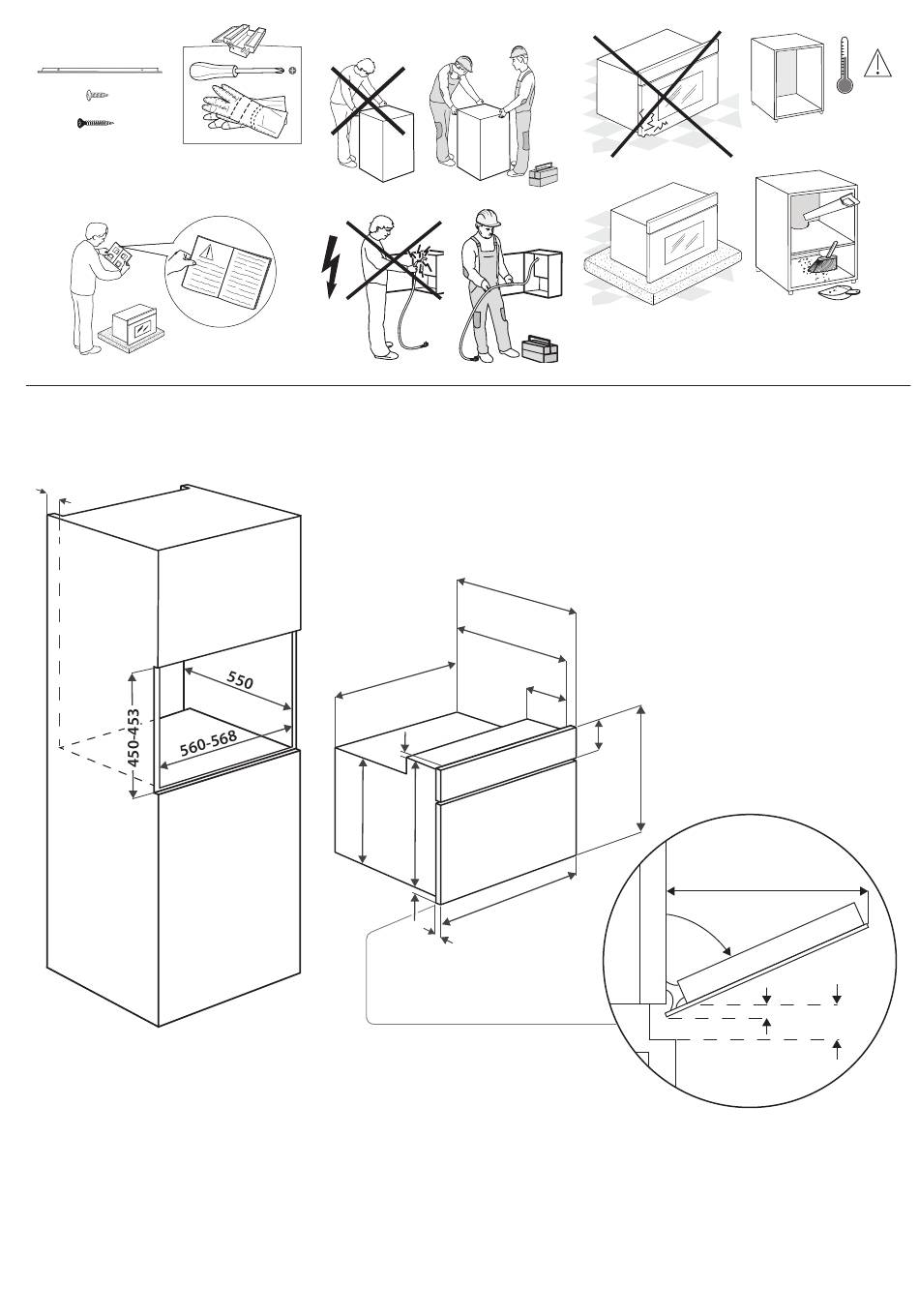 550

560-568

450-453