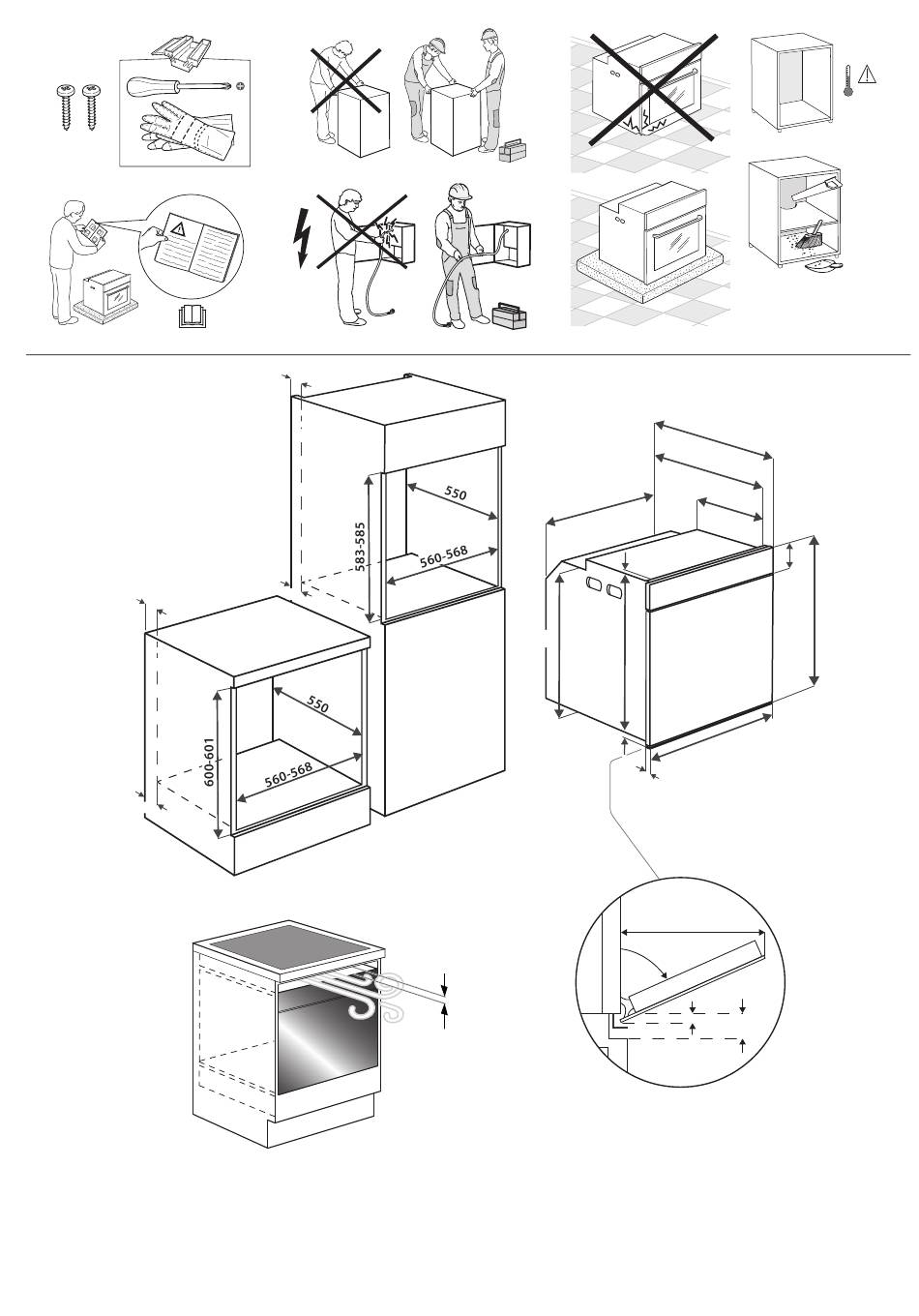 550
583-585
560-568
550
600-601
560-568