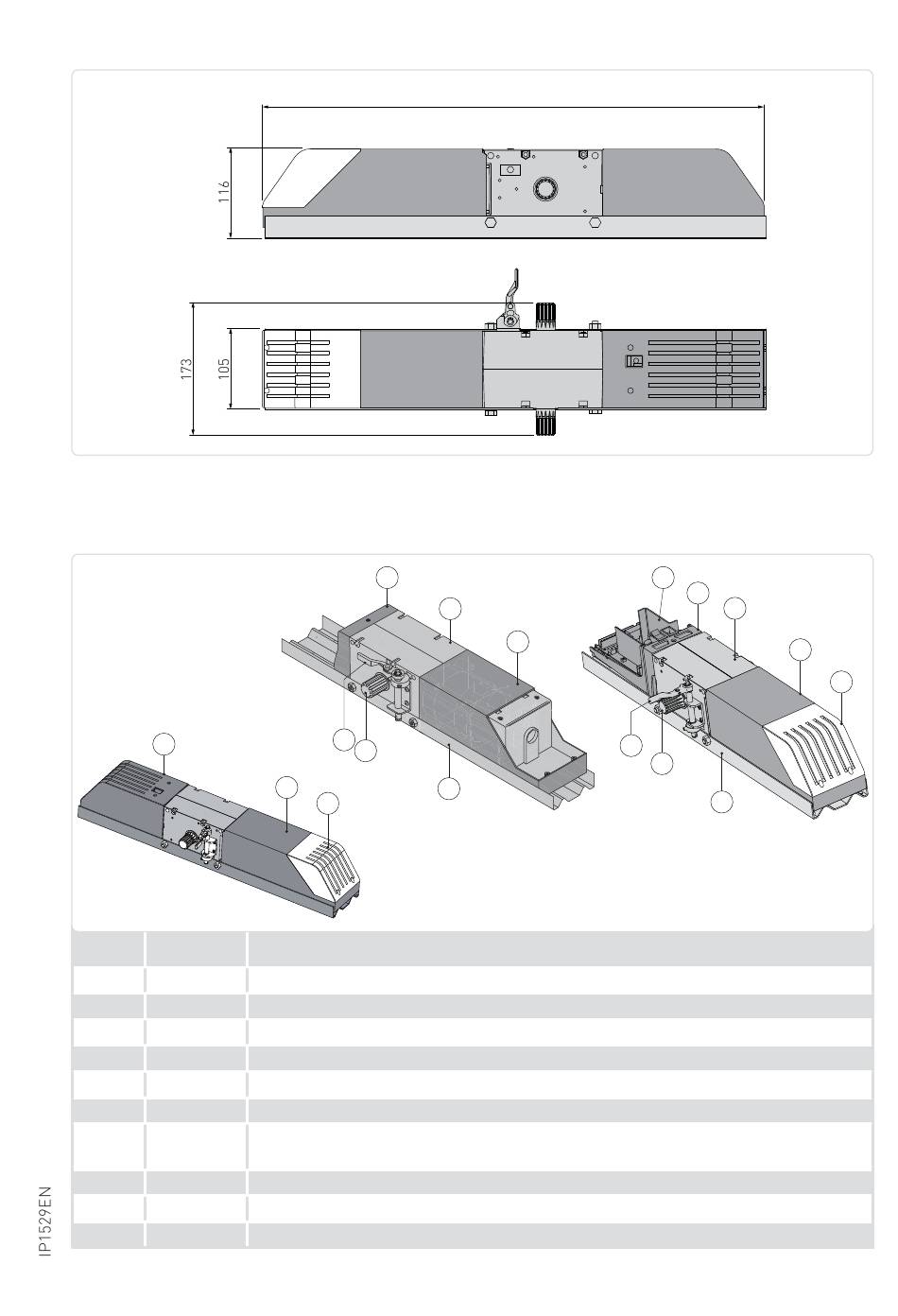 116

173

105

IP1529EN