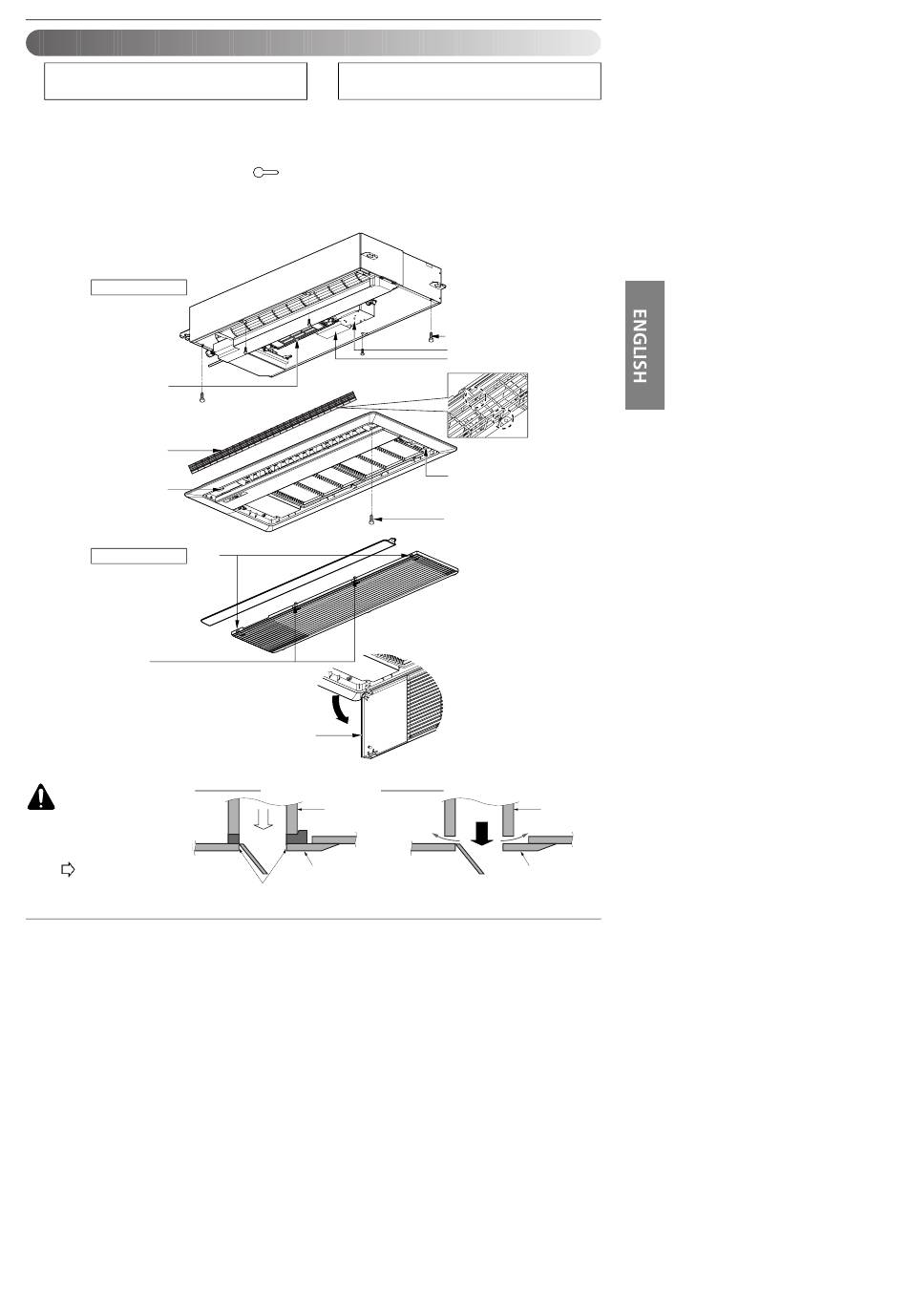 ENGLISH