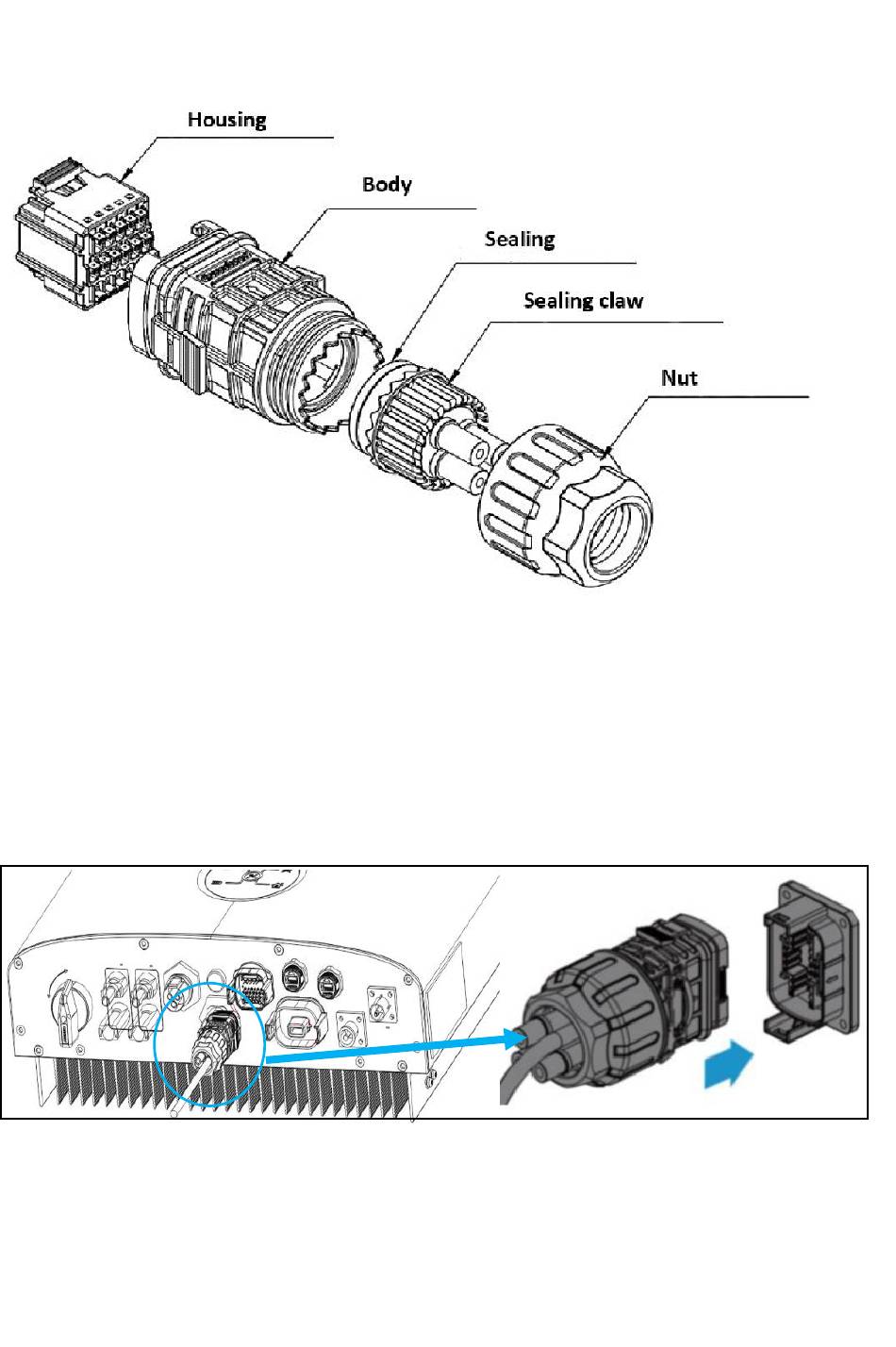 Housing

Body

Sealing

Sealing claw

Nut