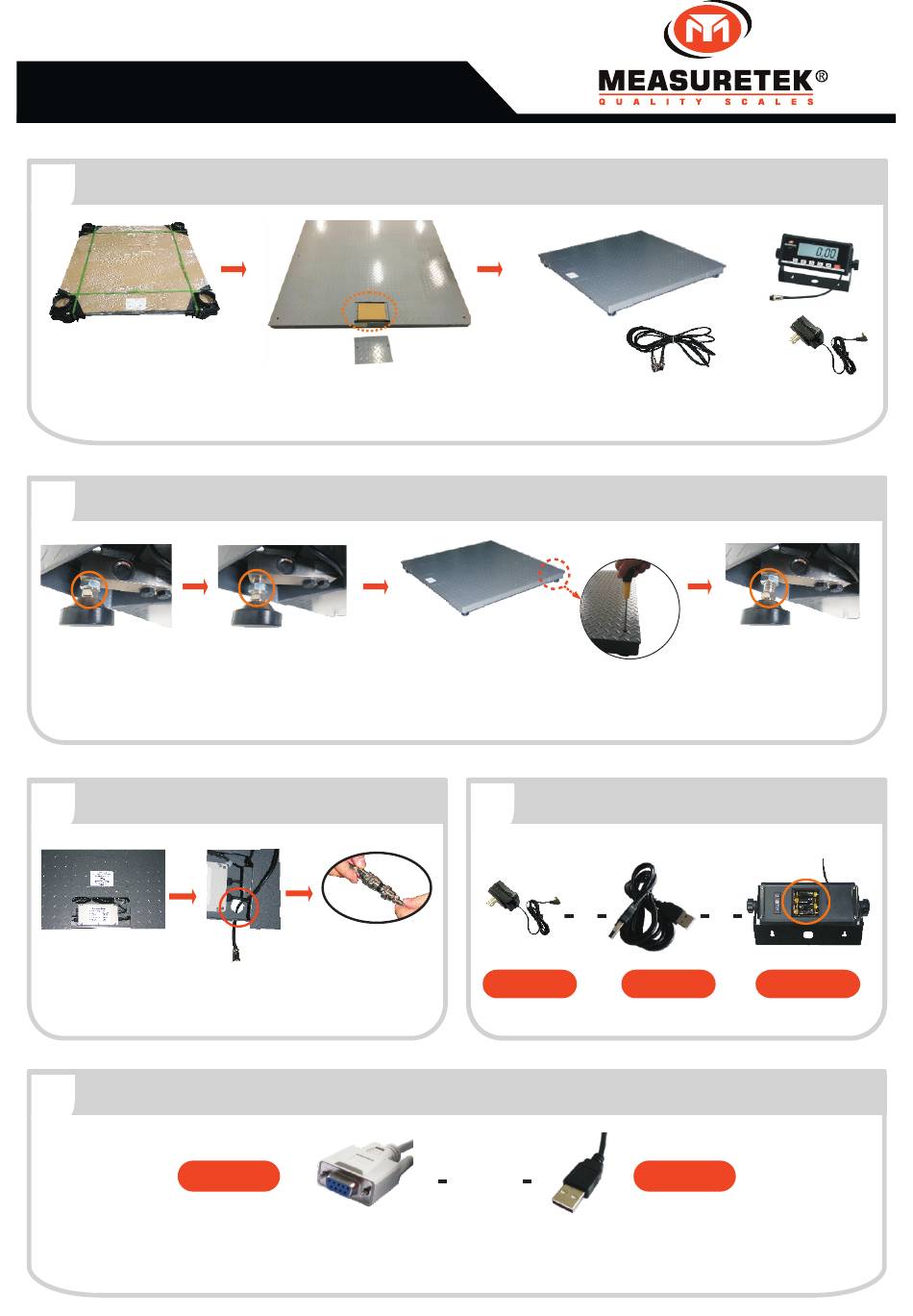 MEASURETEK®
QUALITY SCALES

0.00