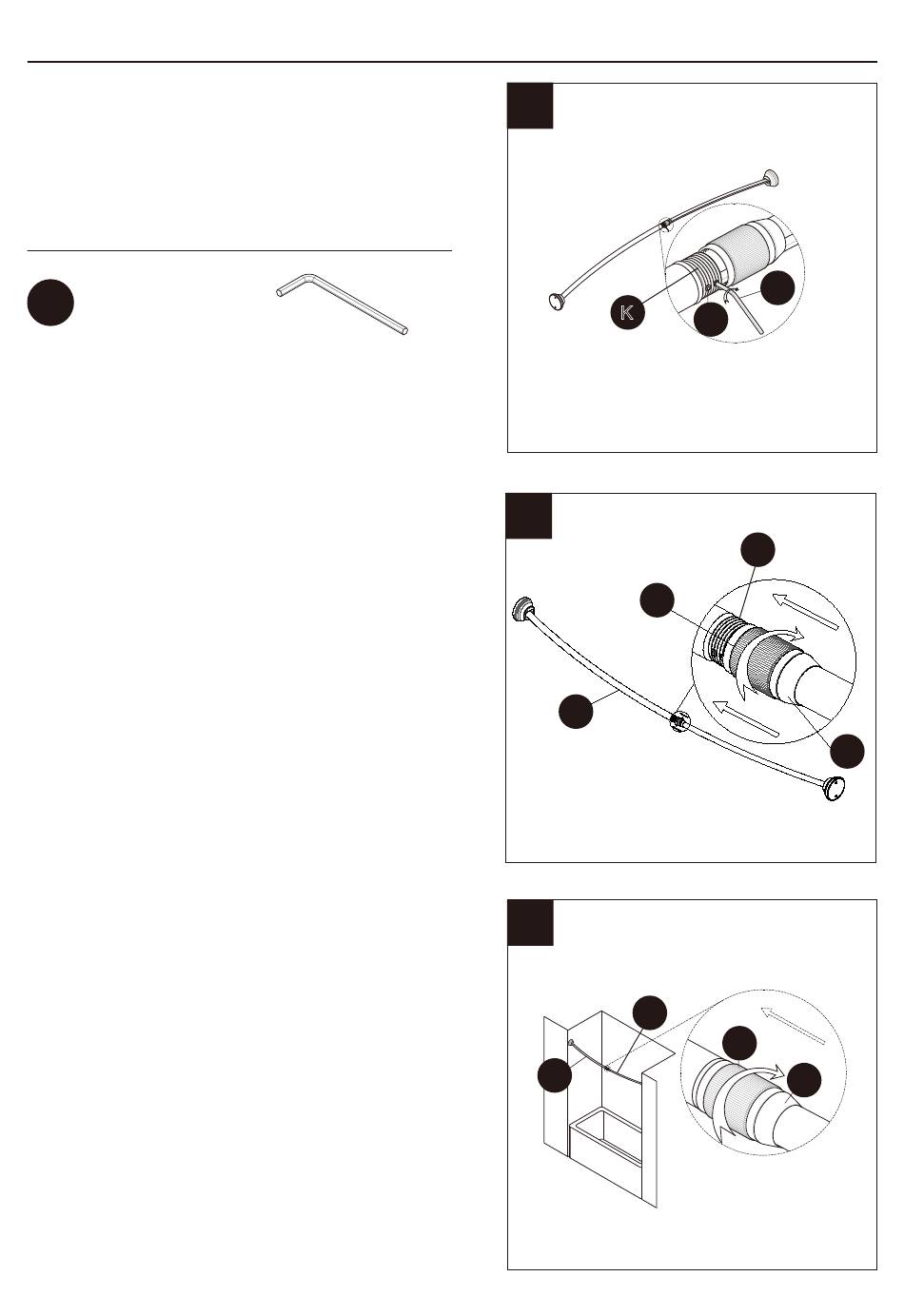 K