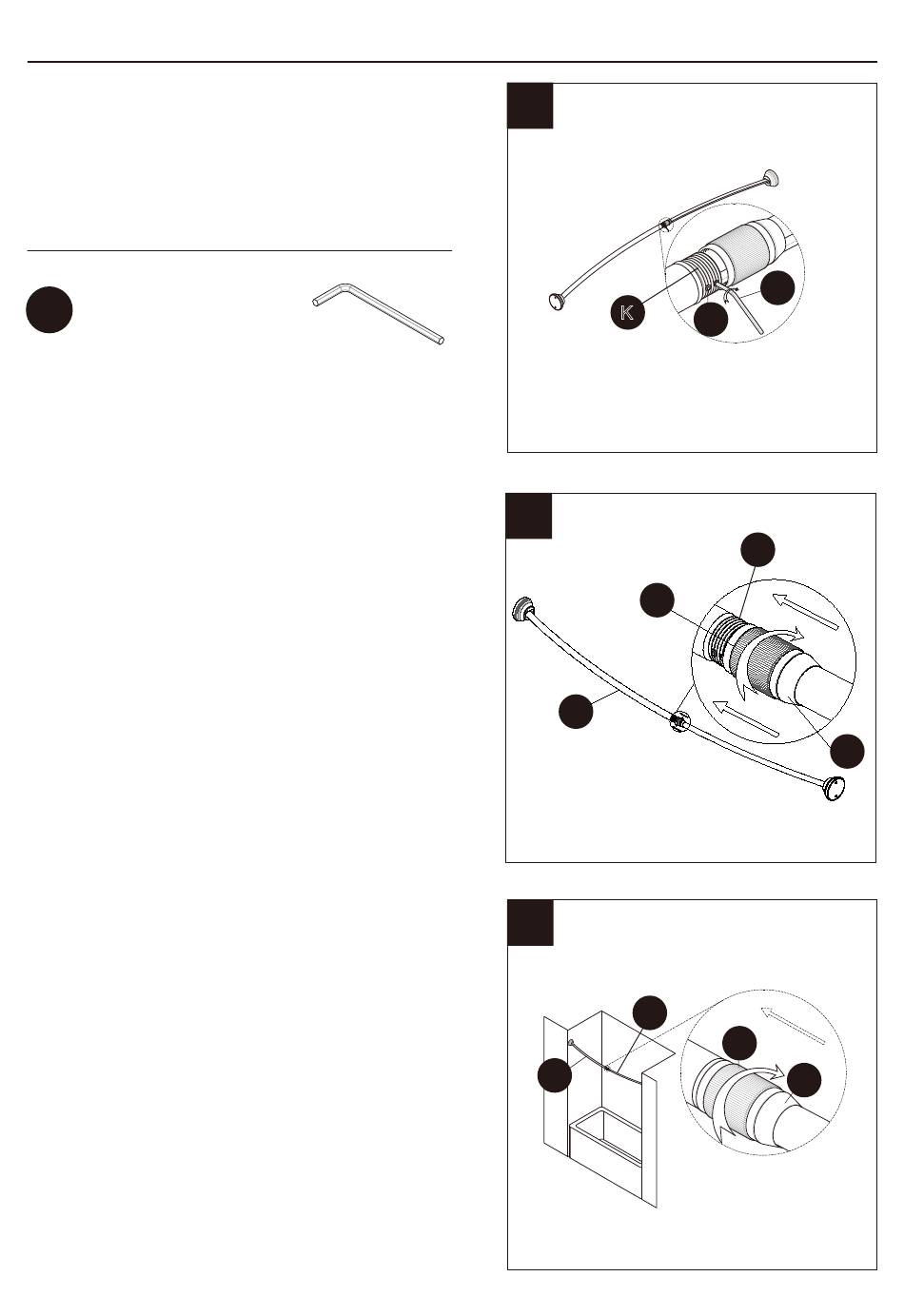 K