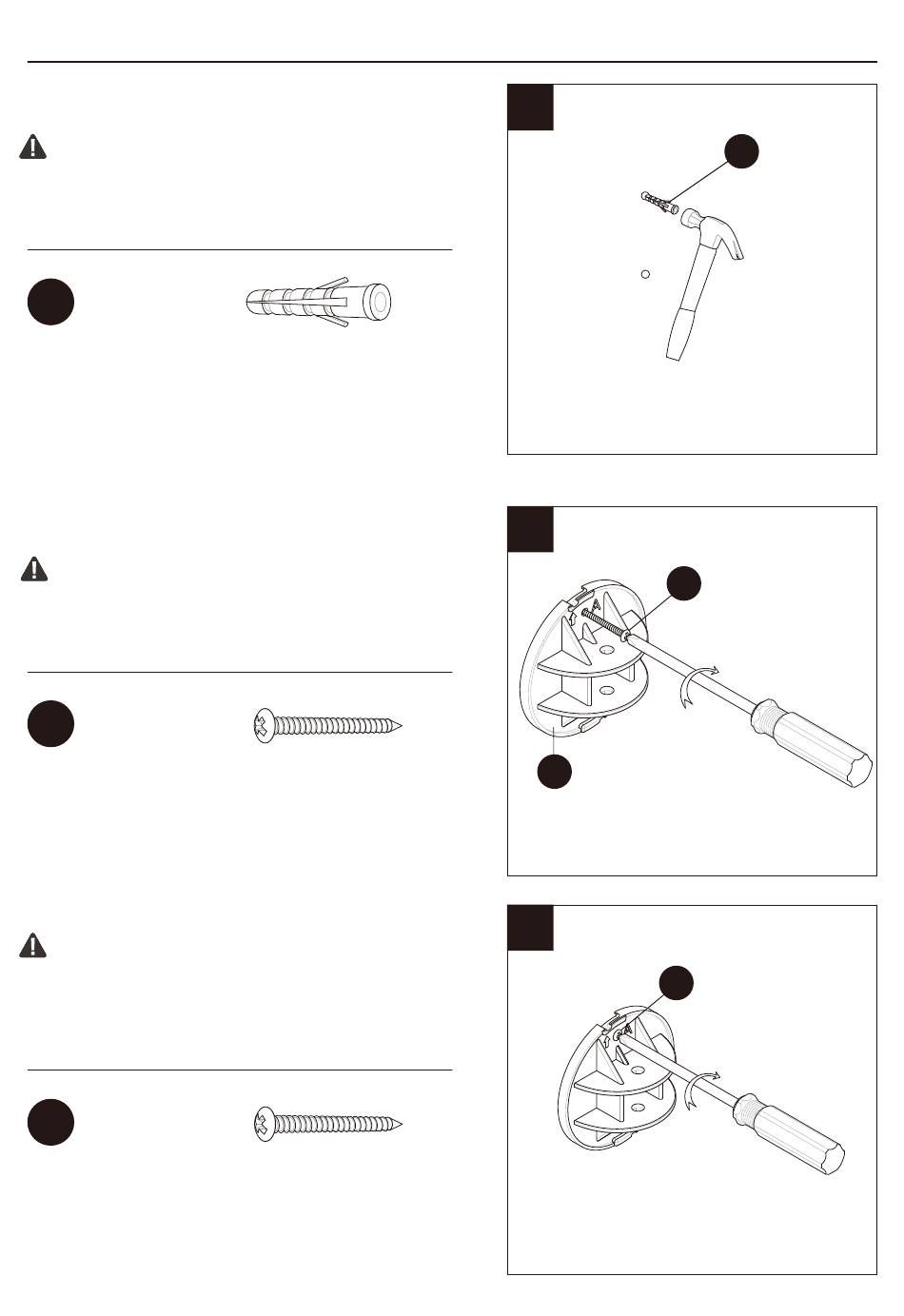 A