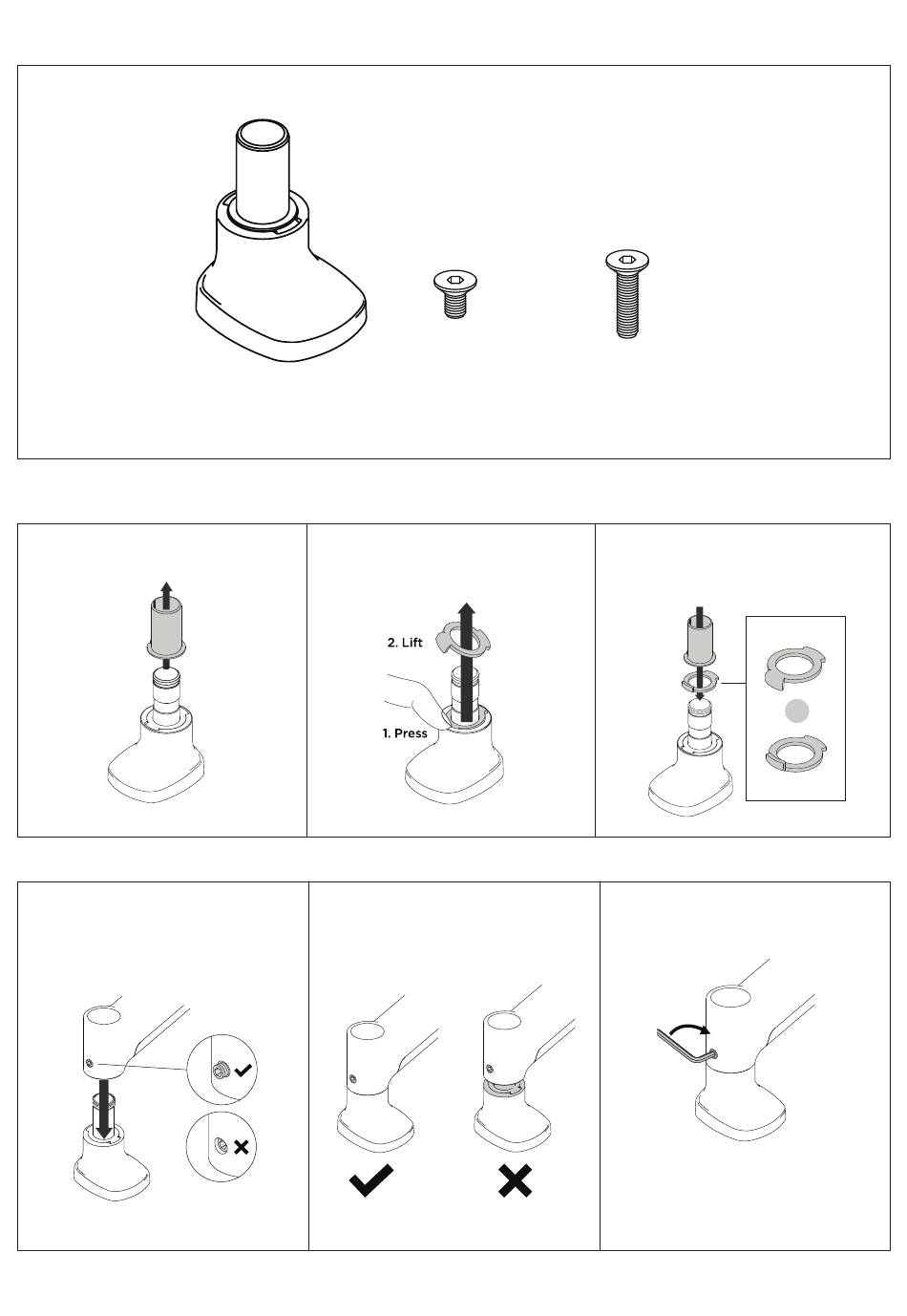 2. Lift

1. Press