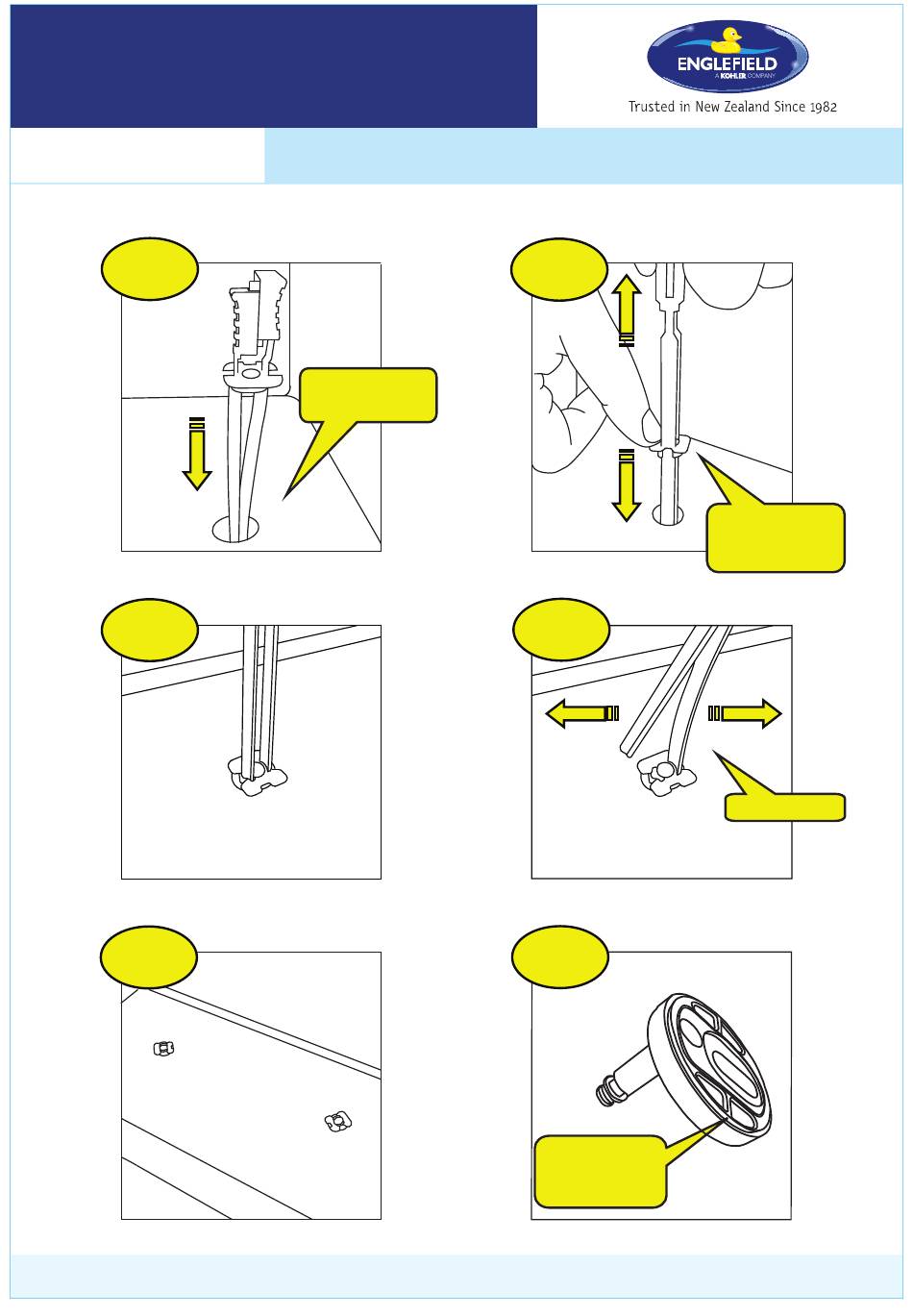 ENGLEFIELD
A KOHLER COMPANY
Trusted in New Zealand Since 1982