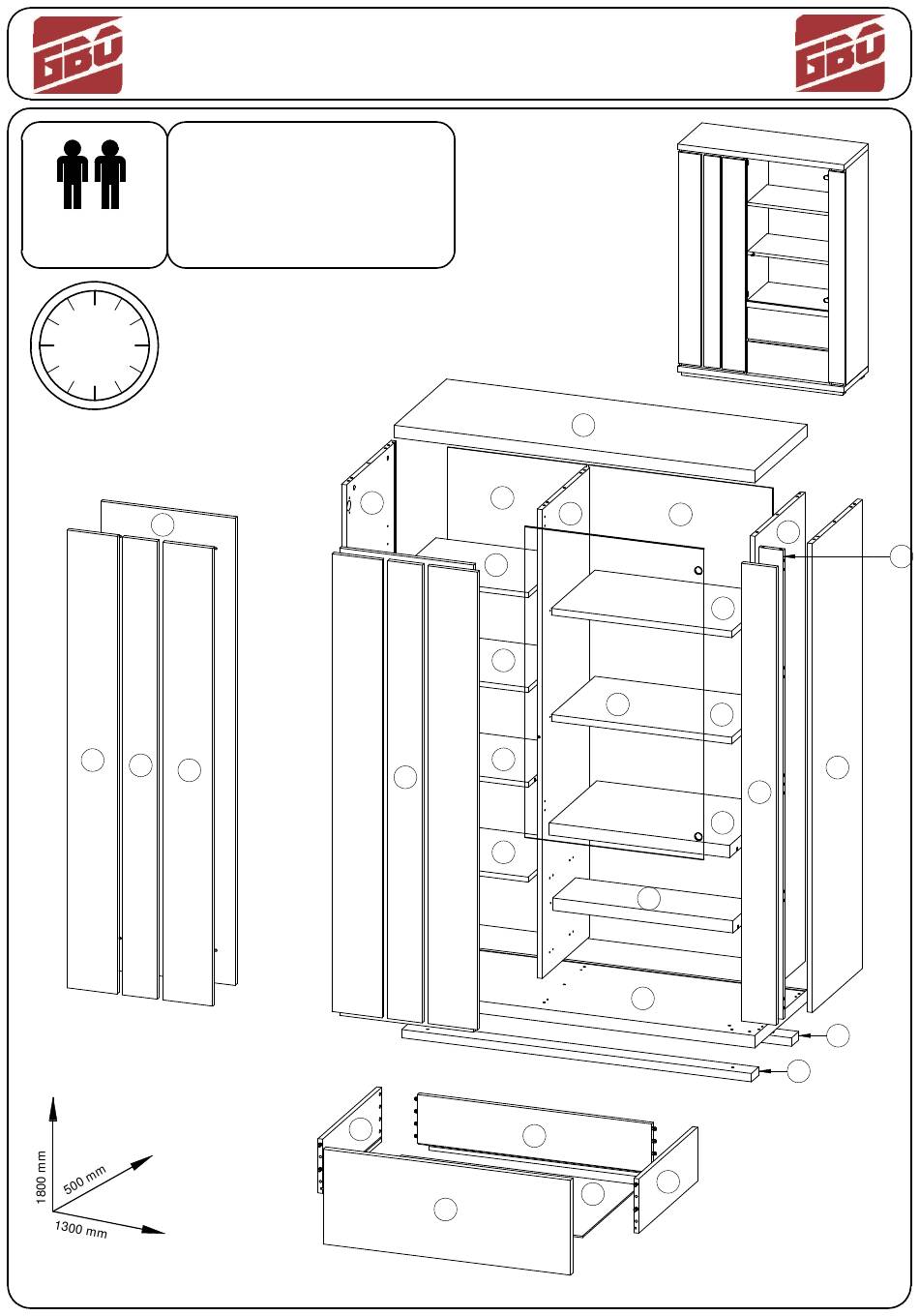 БВО

БВО

1800 mm
500 mm
1300 mm