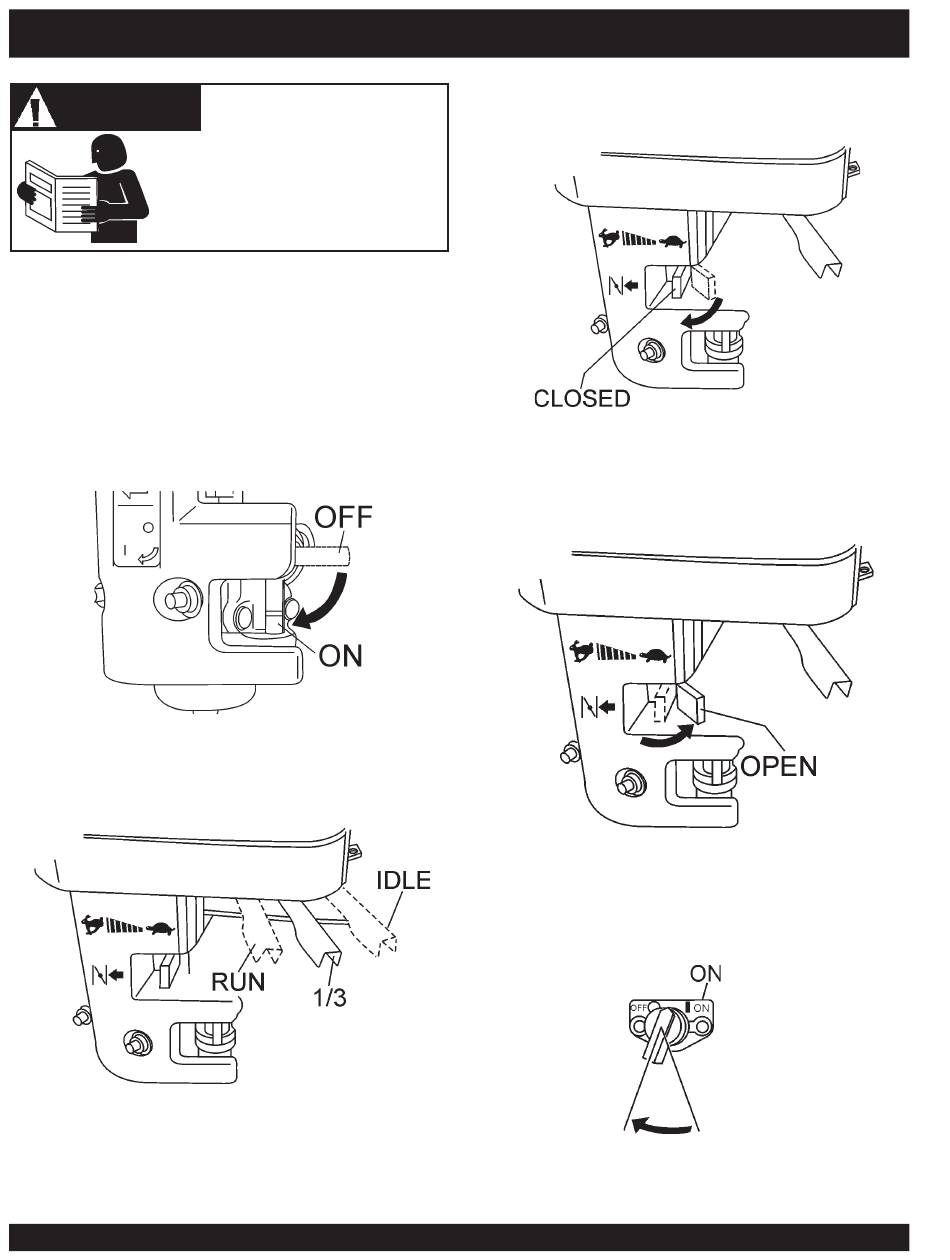 CLOSED

OFF

ON

OPEN

IDLE

RUN

1/3

ON

OFF

ON