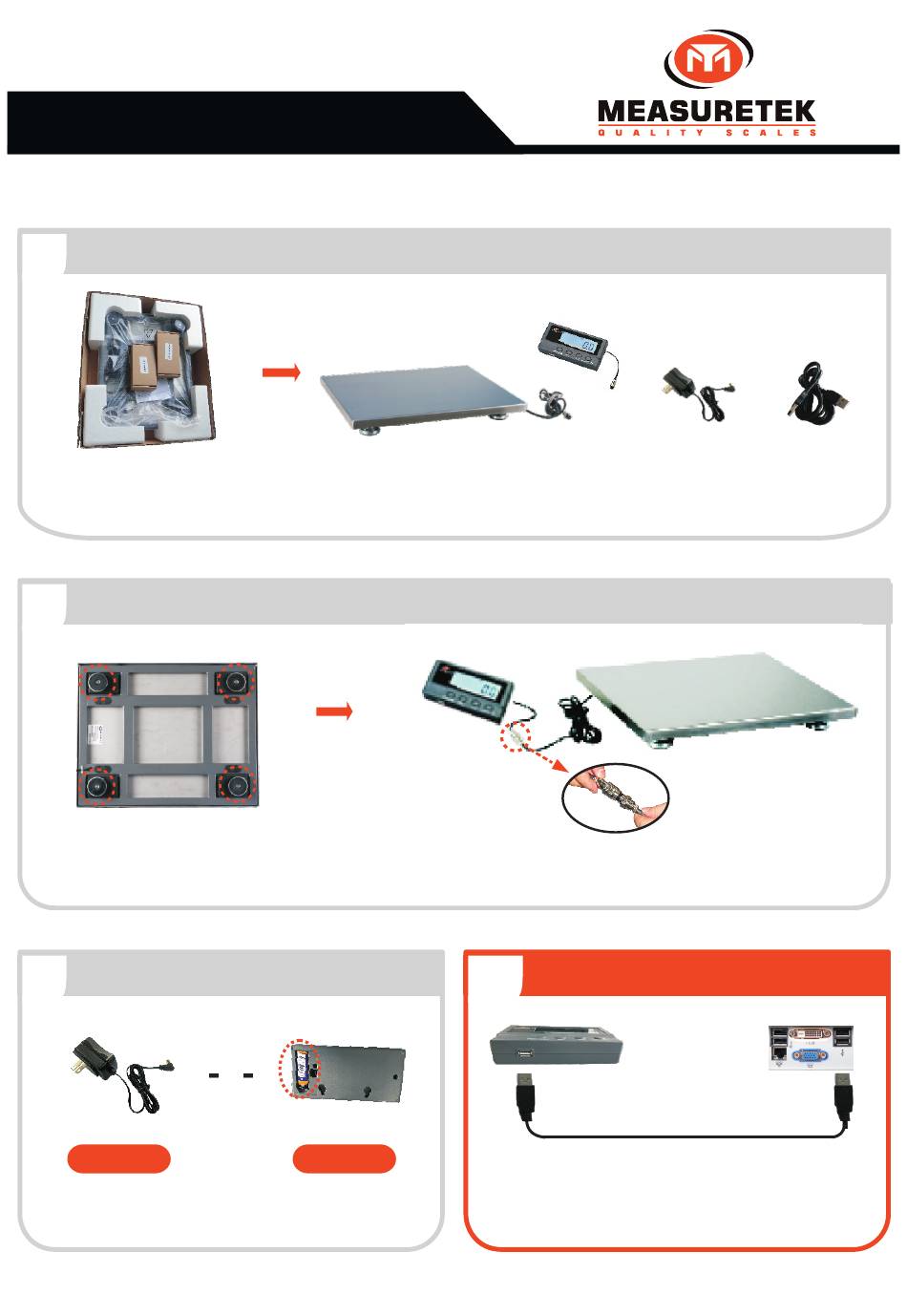 MEASURETEK
QUALITY SCALES