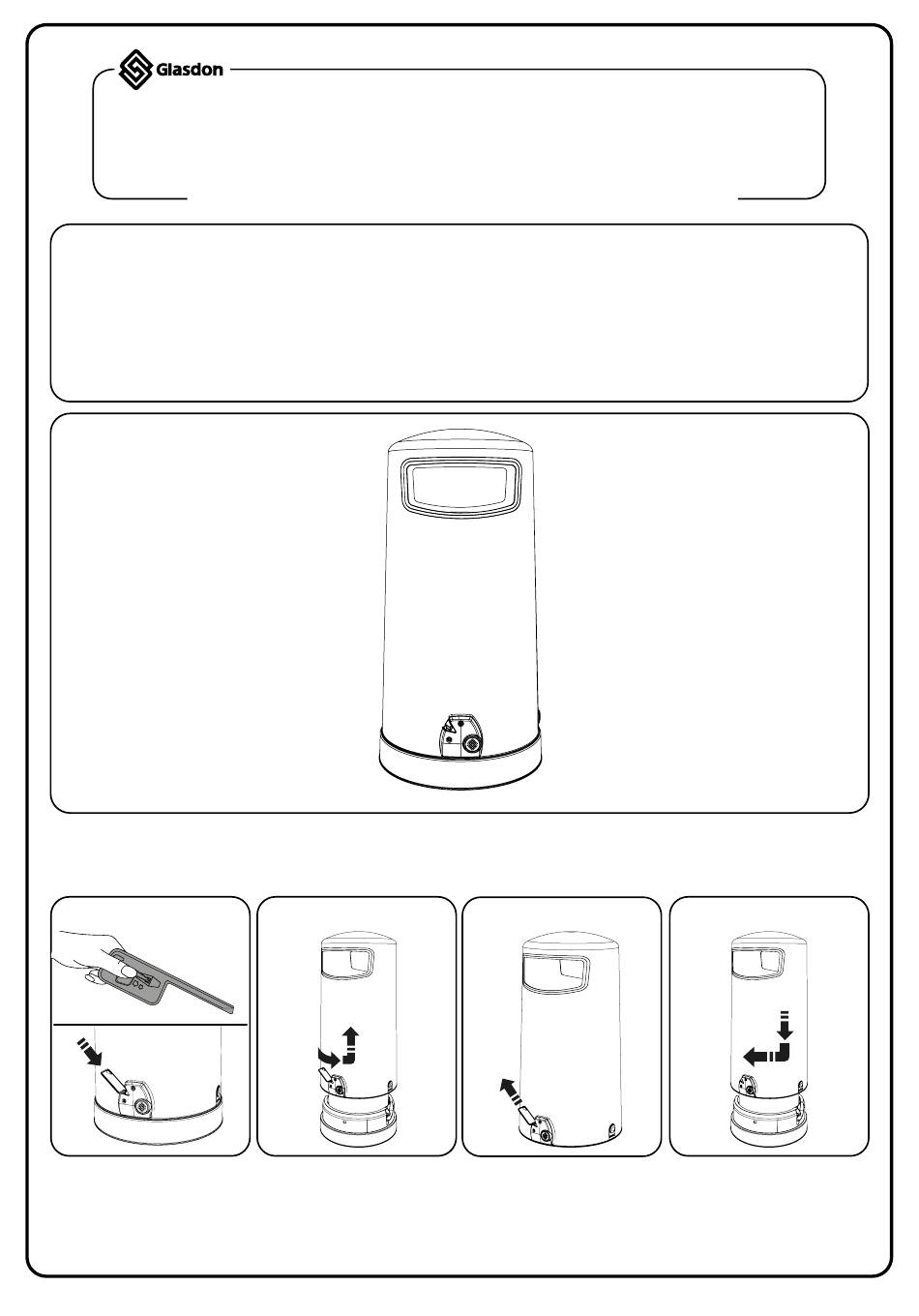 Glasdon