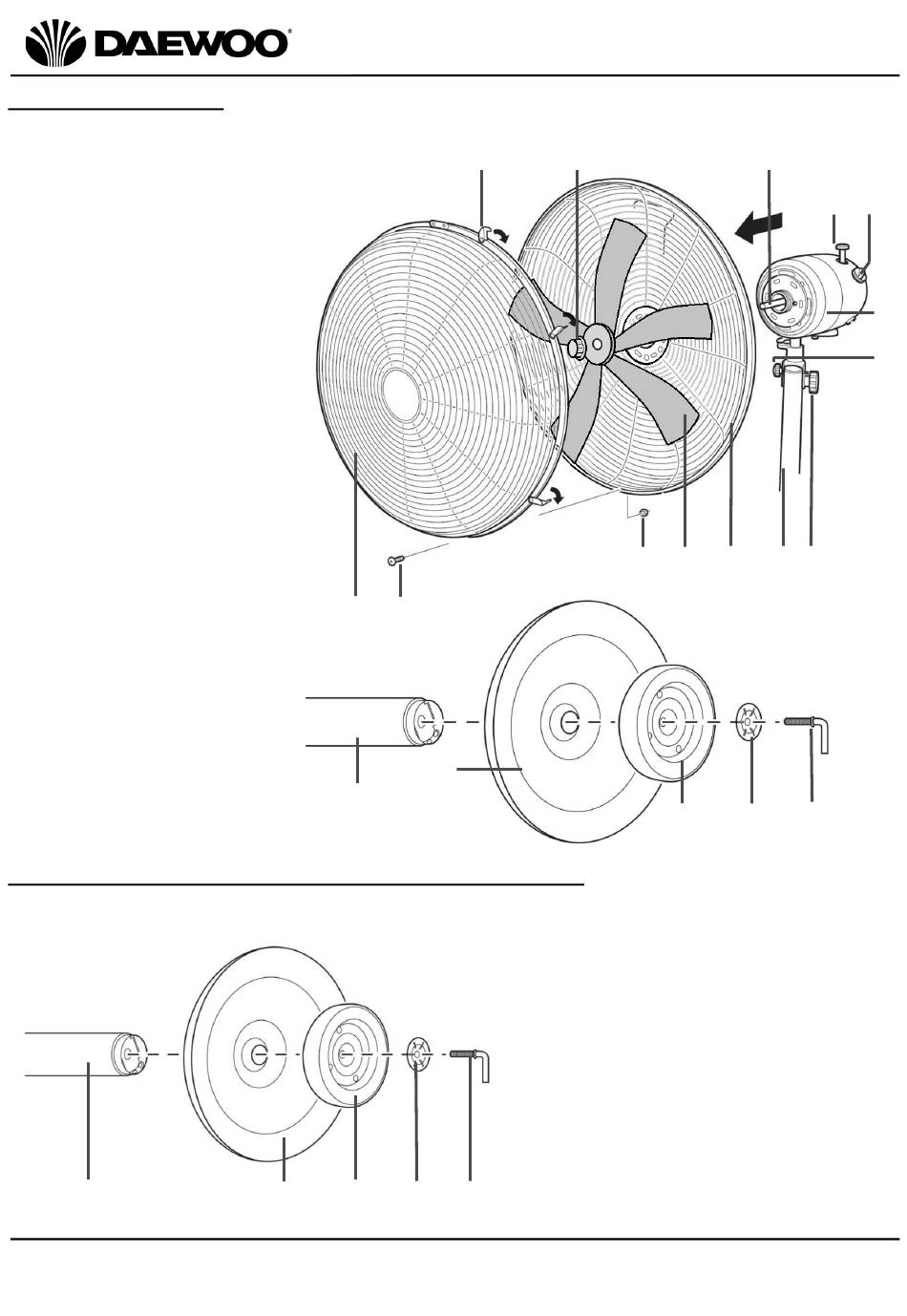 DAEWOO®