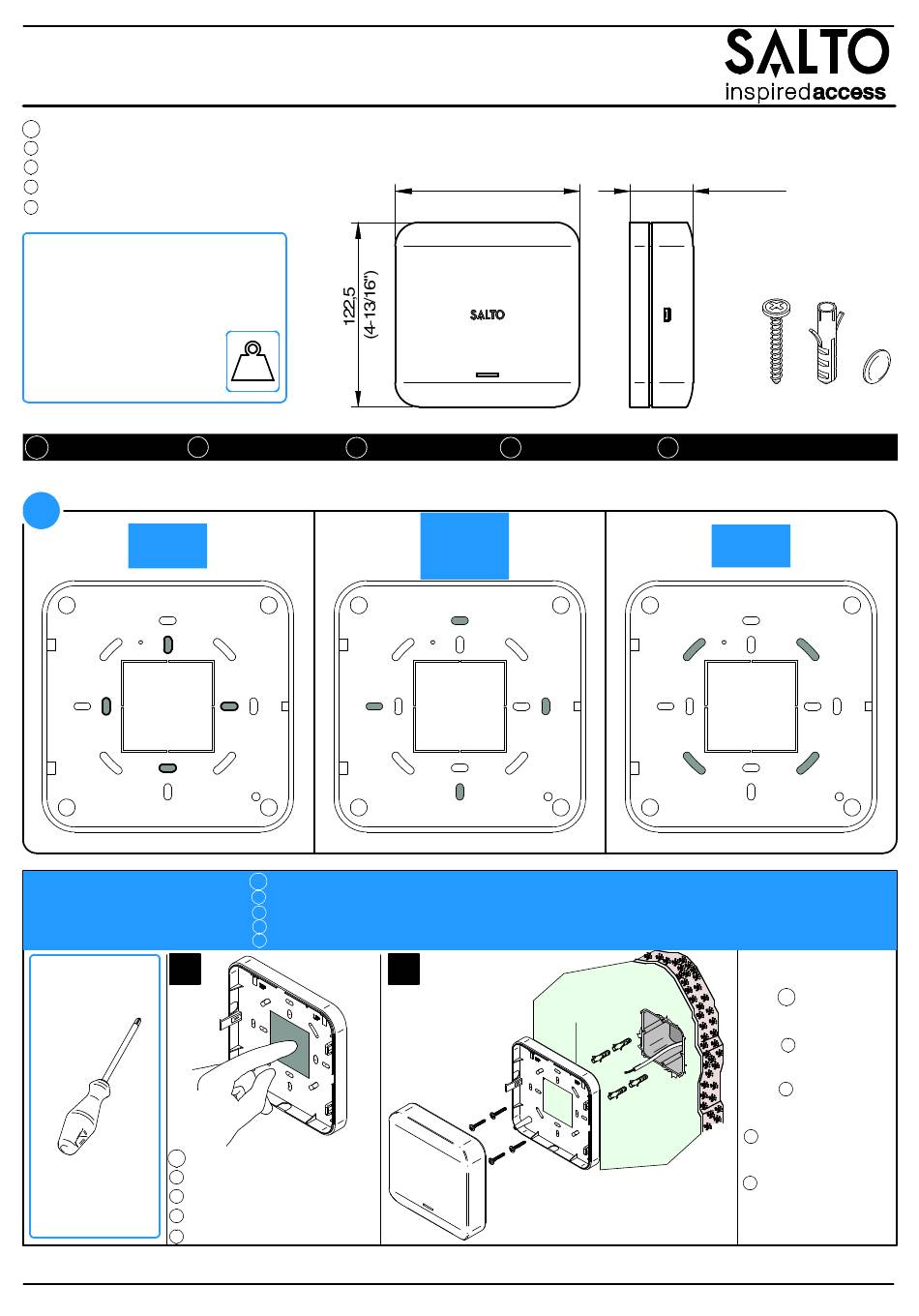 SALTO
inspiredaccess

122,5
(4-13/16")

SALTO