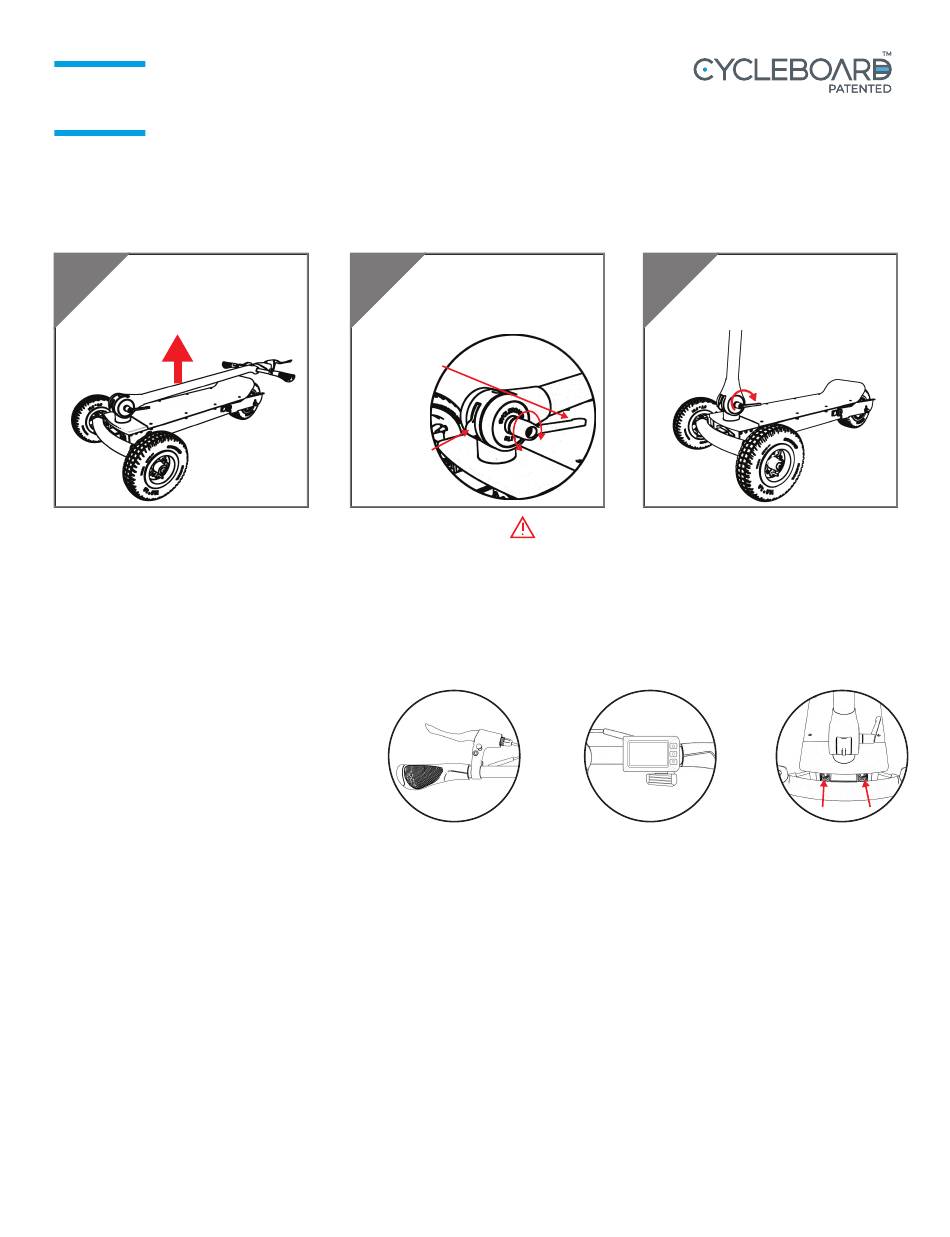 CYCLEBOARD™
PATENTED