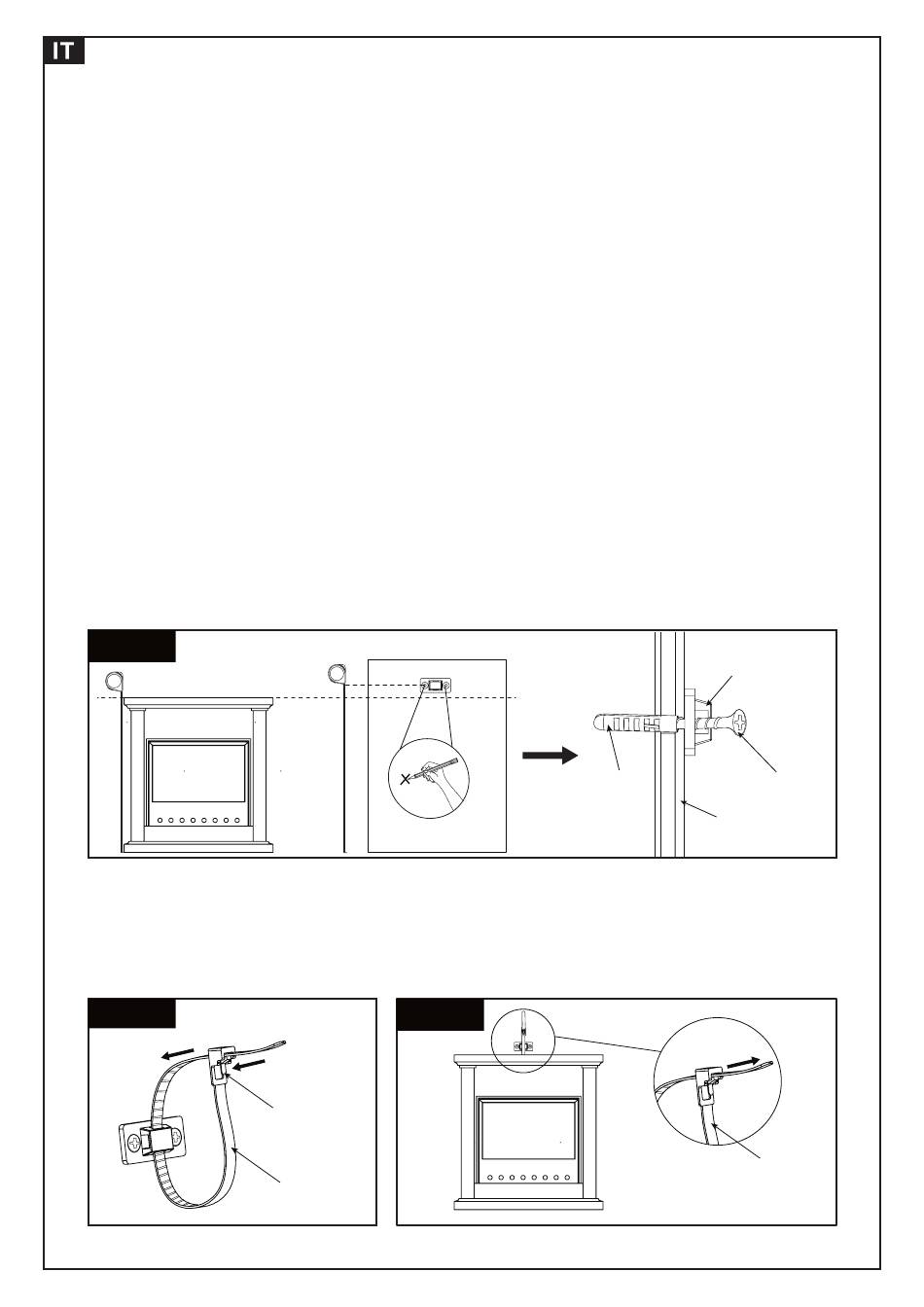 IT