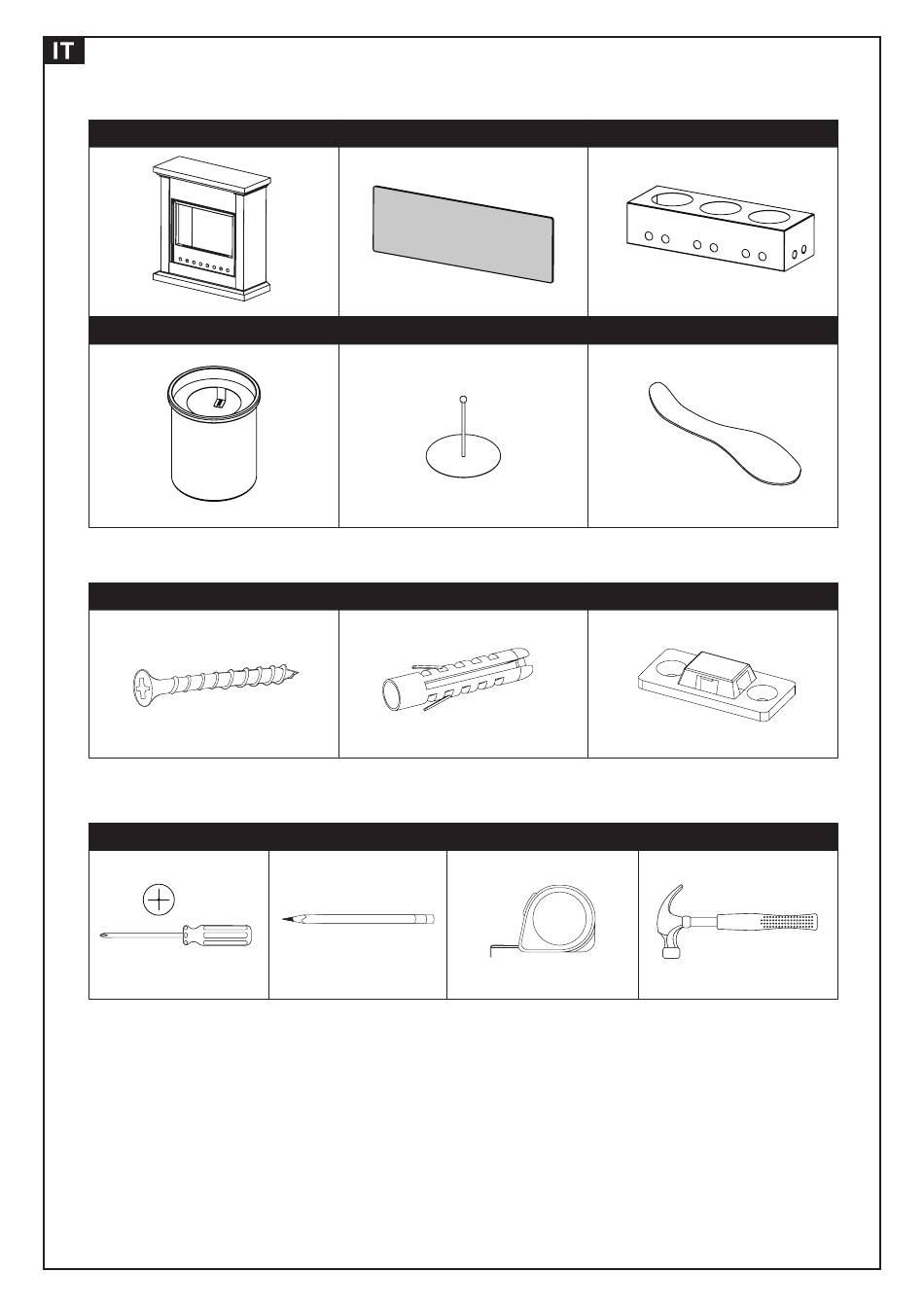 IT