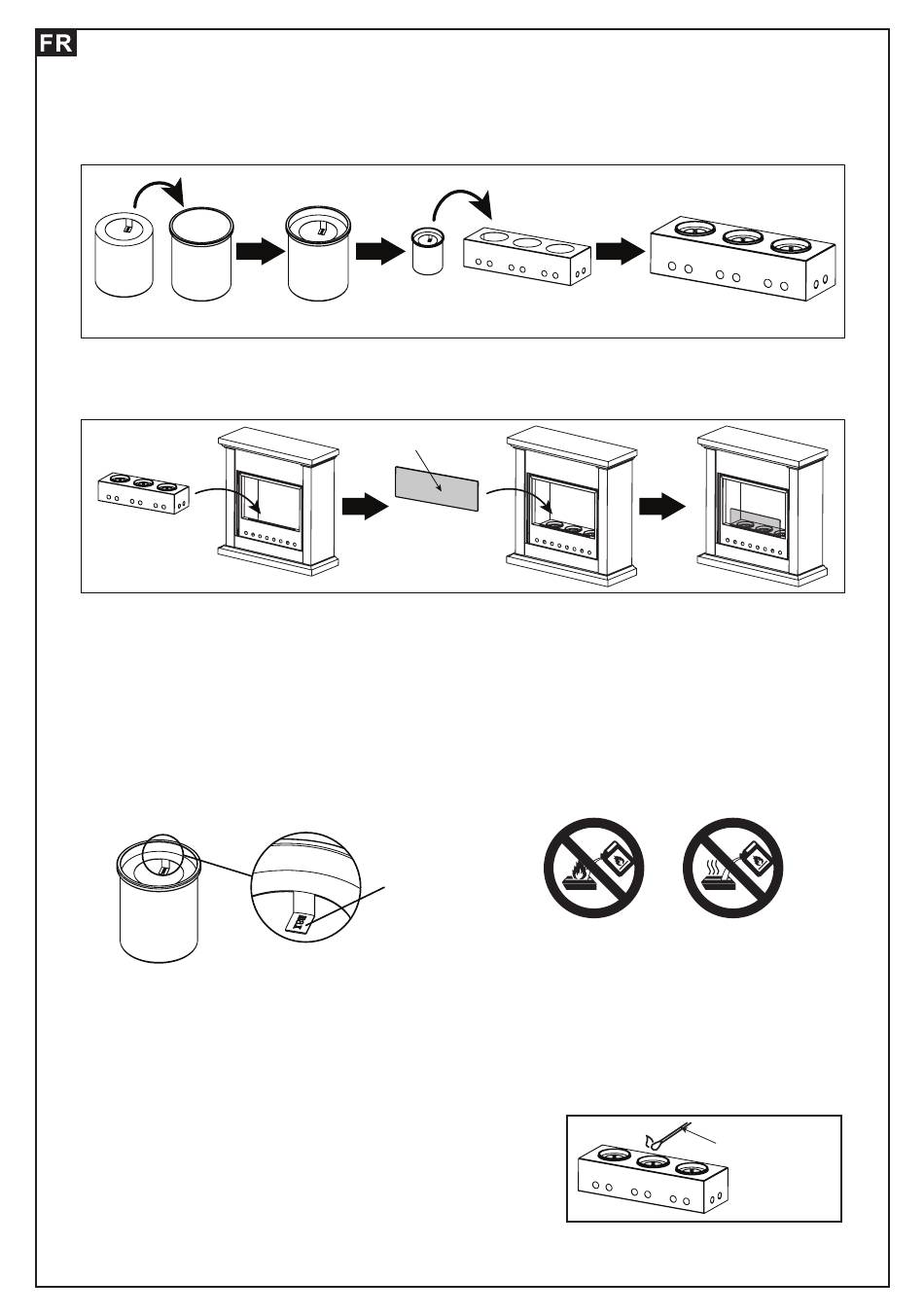 FR