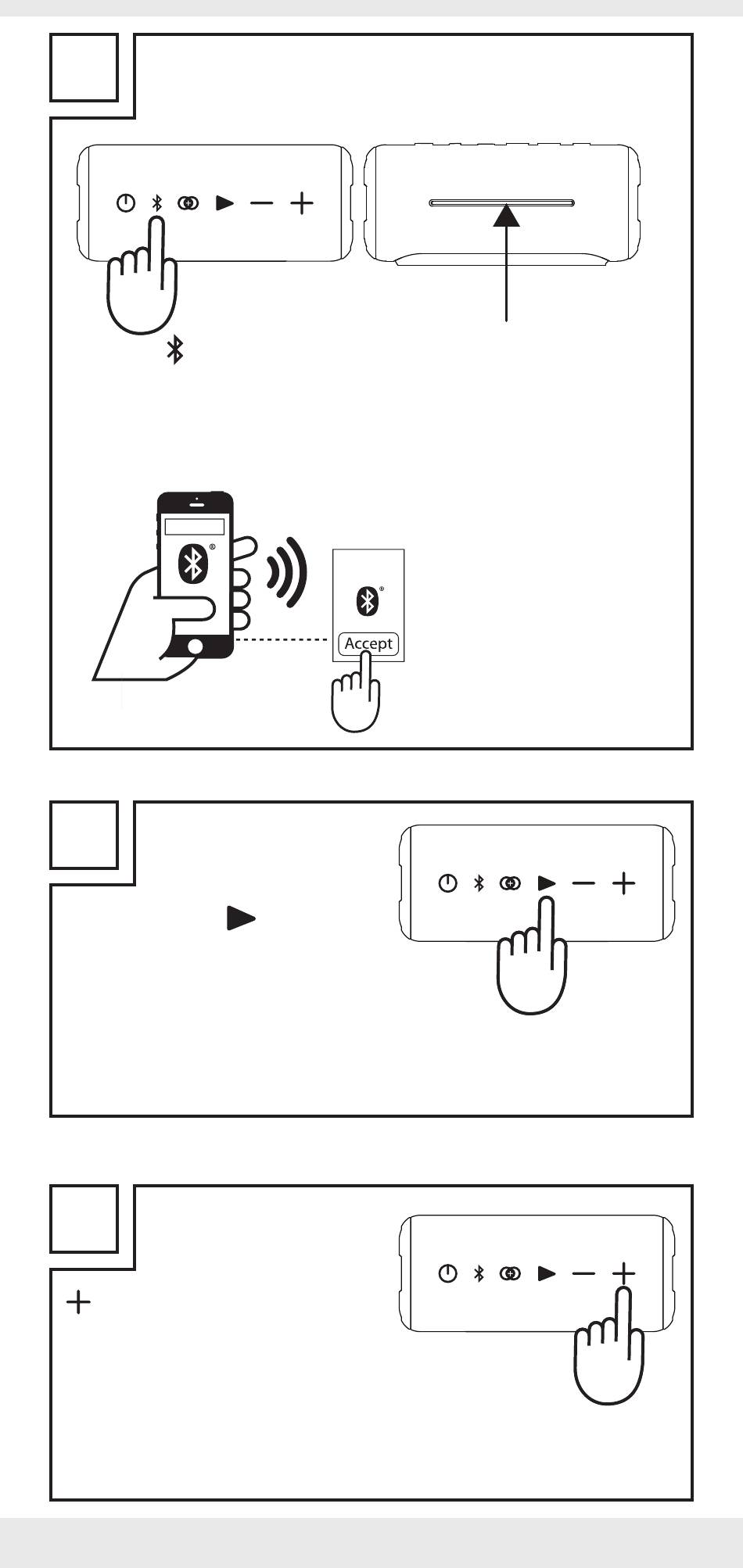 Accept