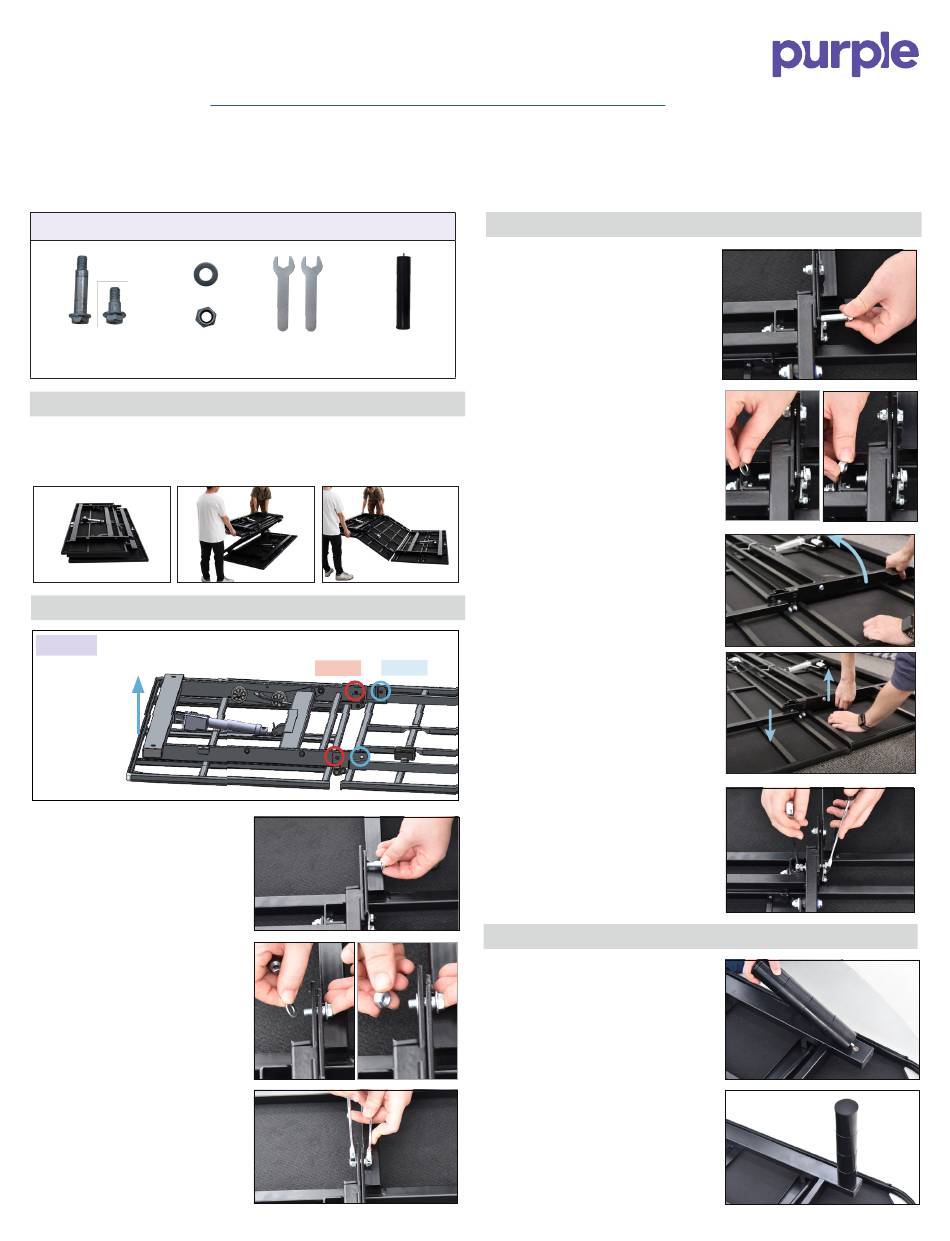 purple