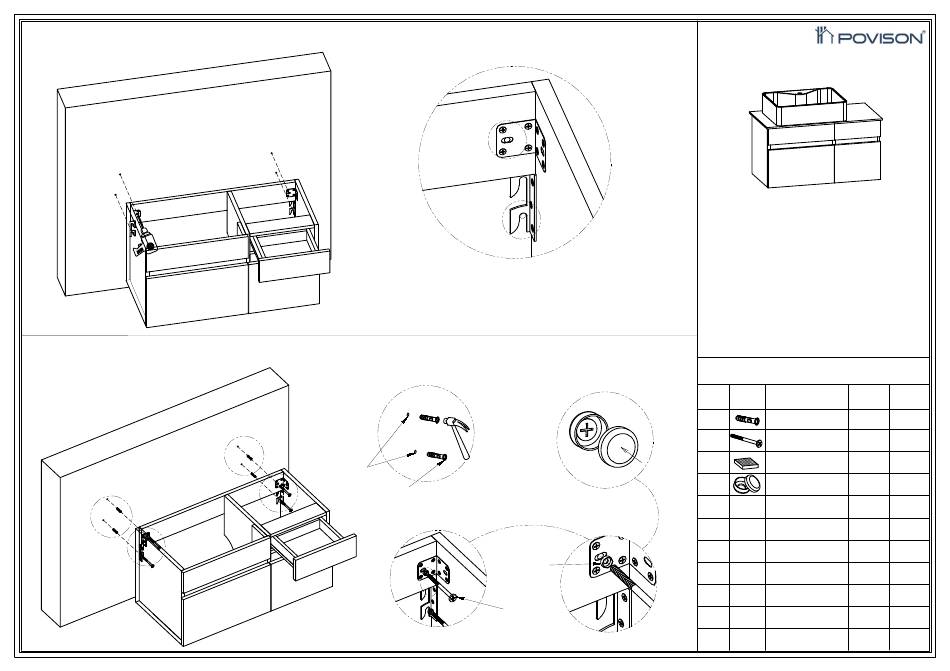 POVISON