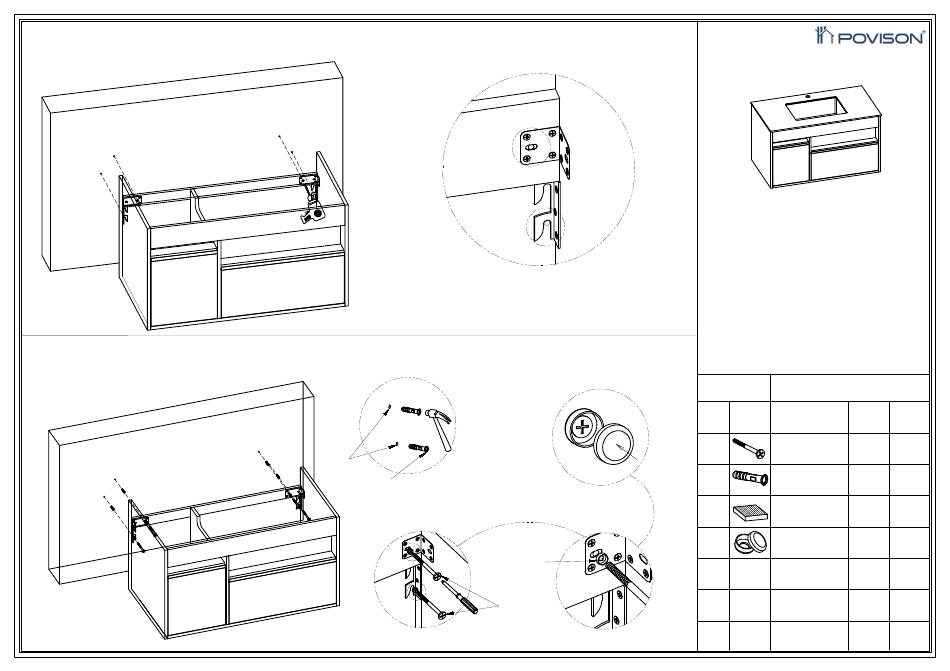 POVISON