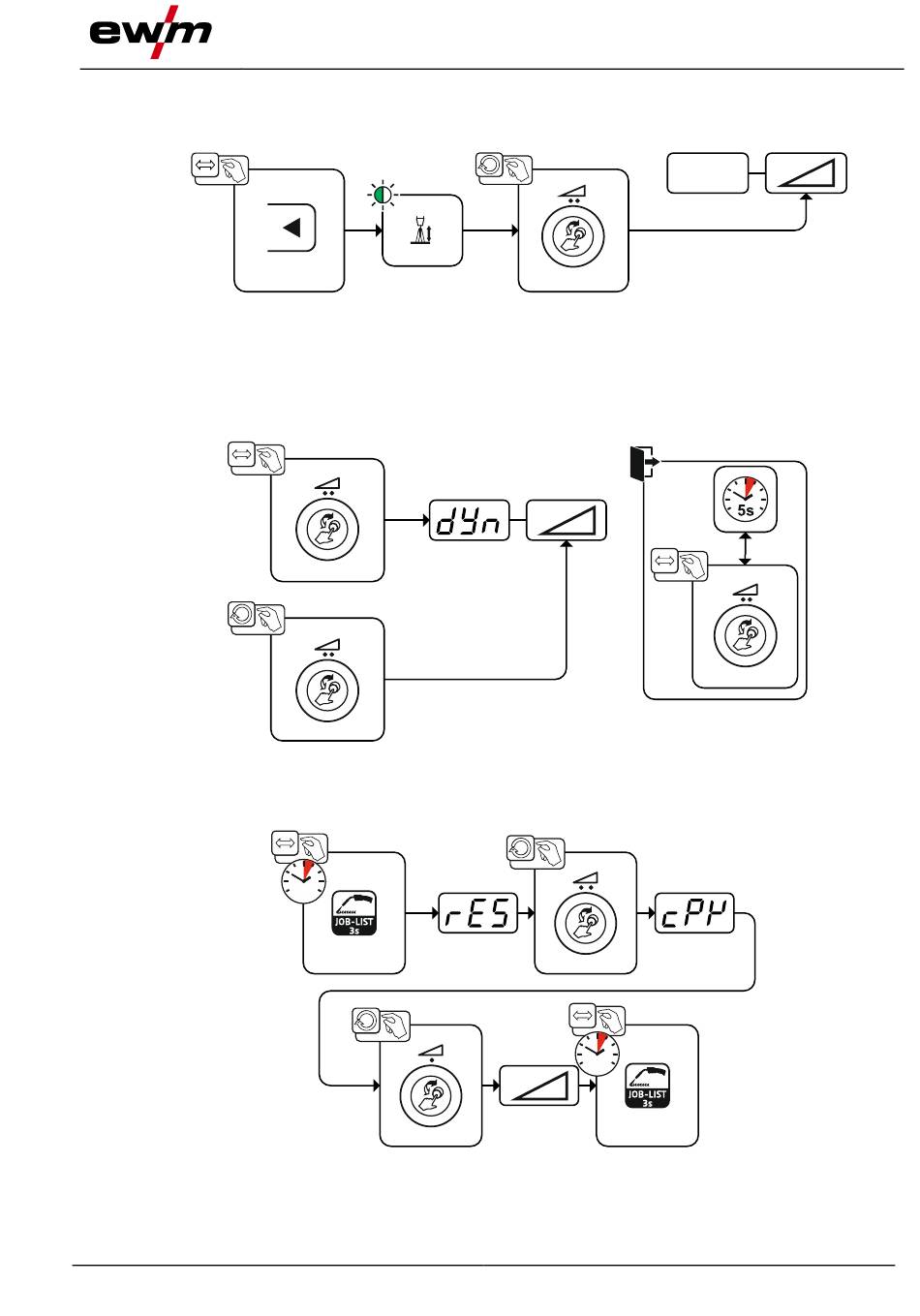 ewm

dYn

5s

JOB-LIST 3s

rES

cPY

JOB-LIST 3s