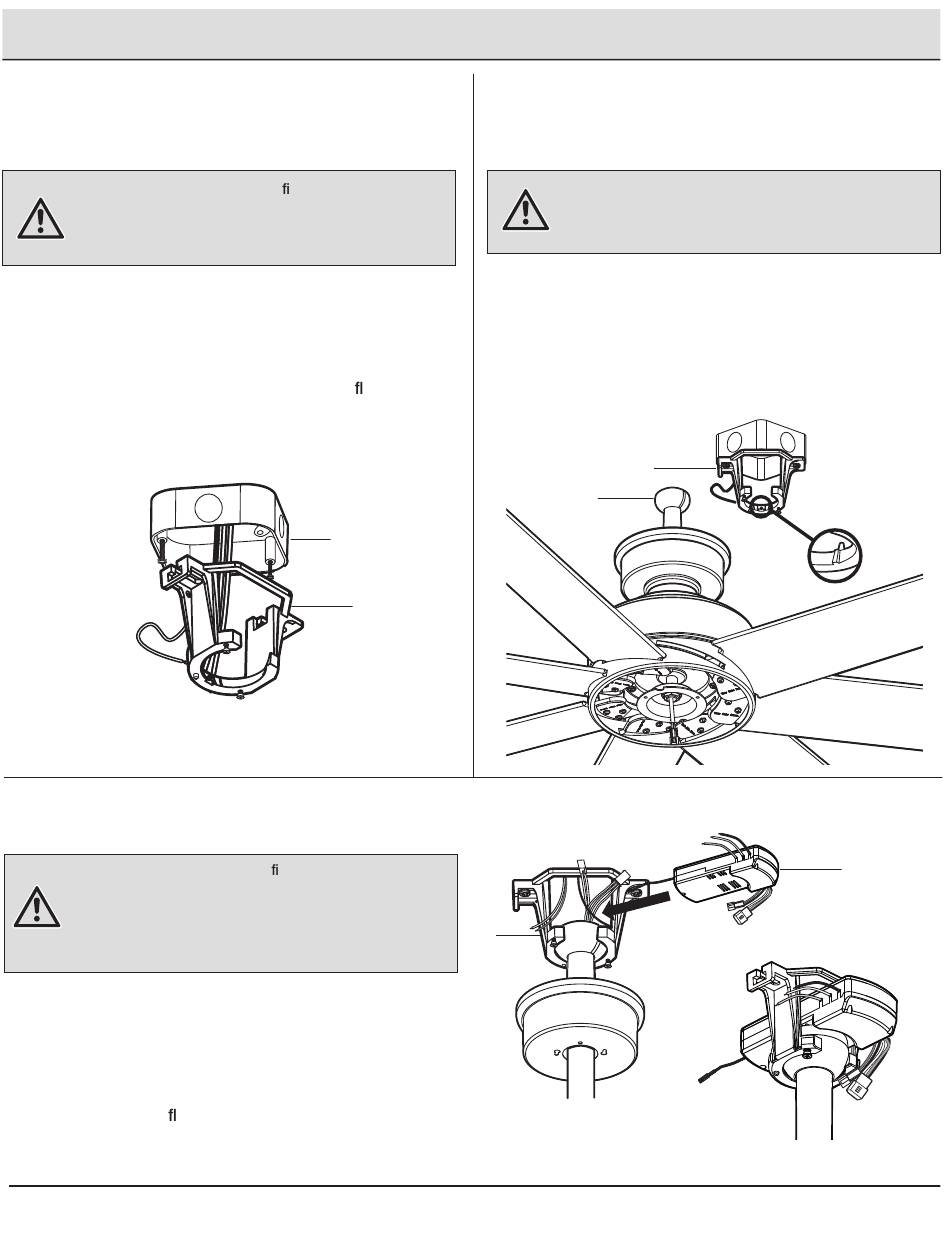 fi

fl

fi

fl