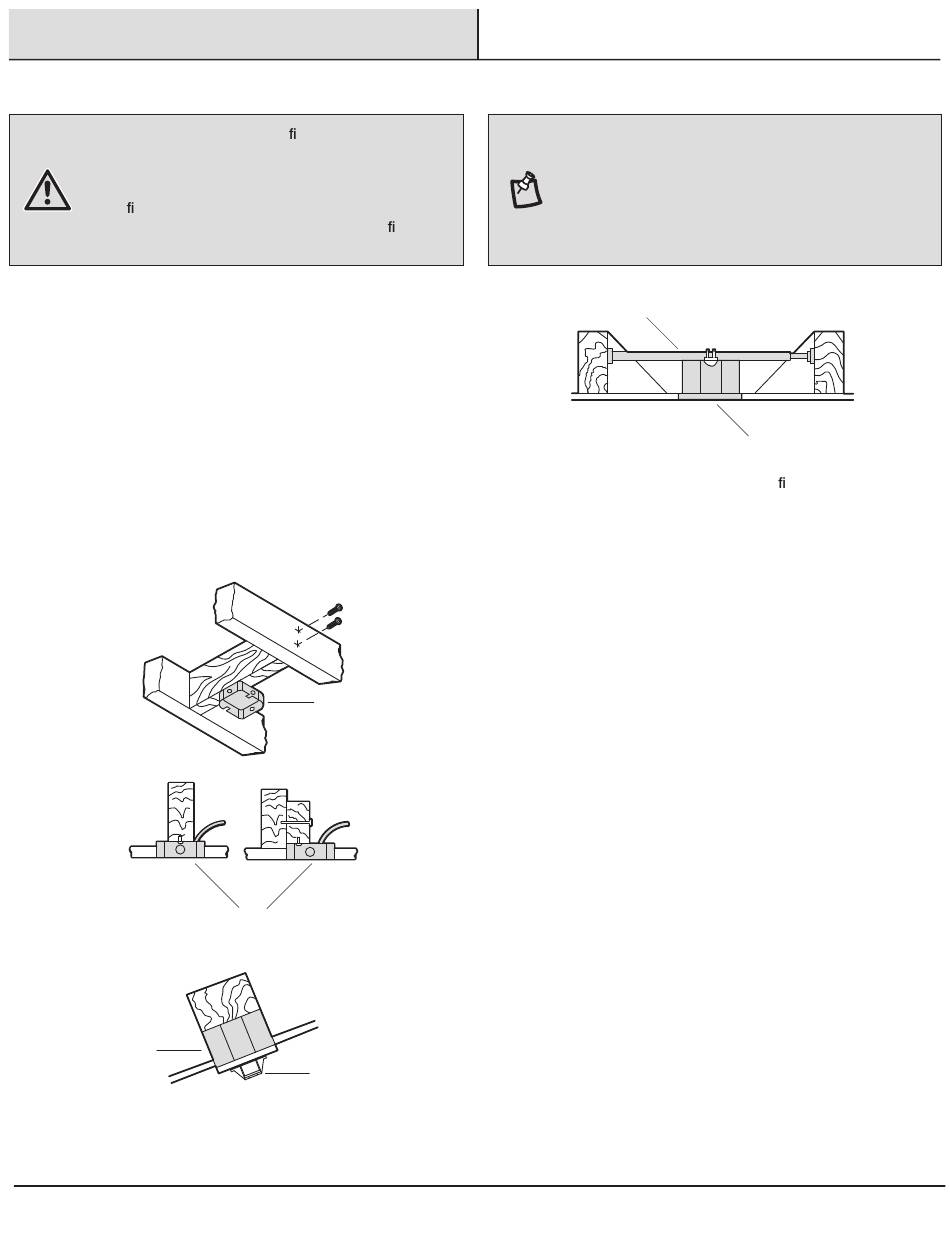 fi

fi

fi

fi