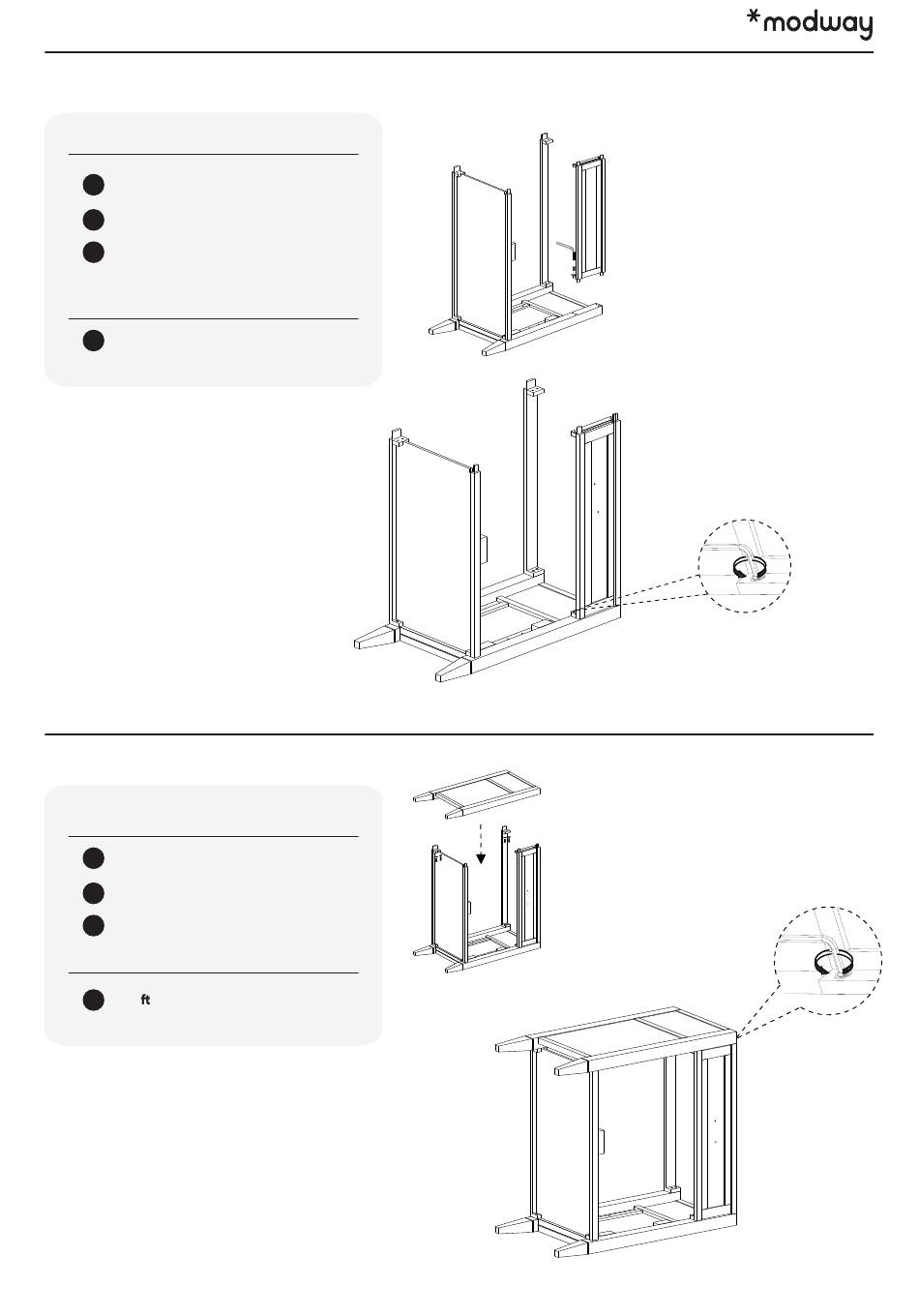 *modway

ft