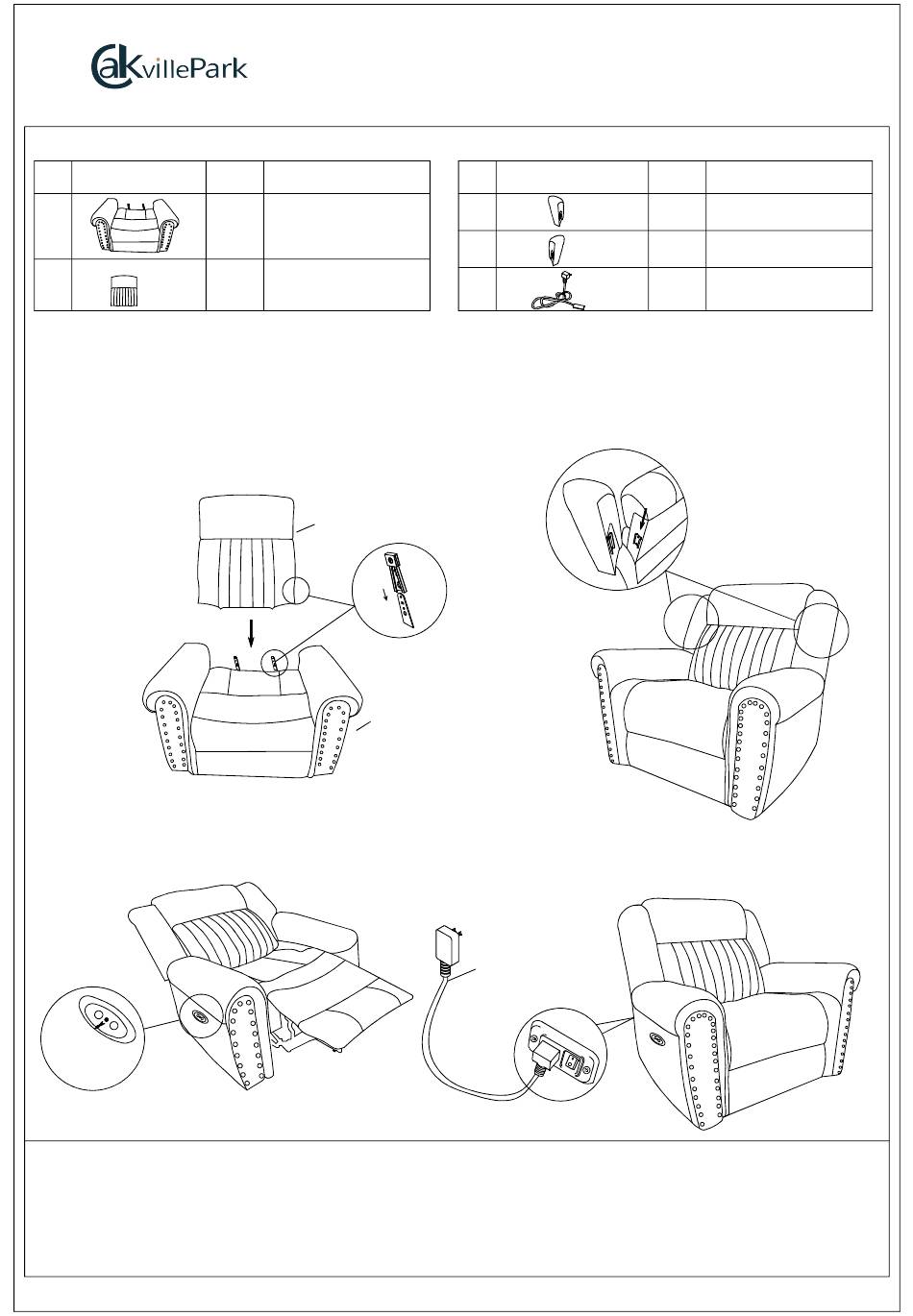 OakvillePark