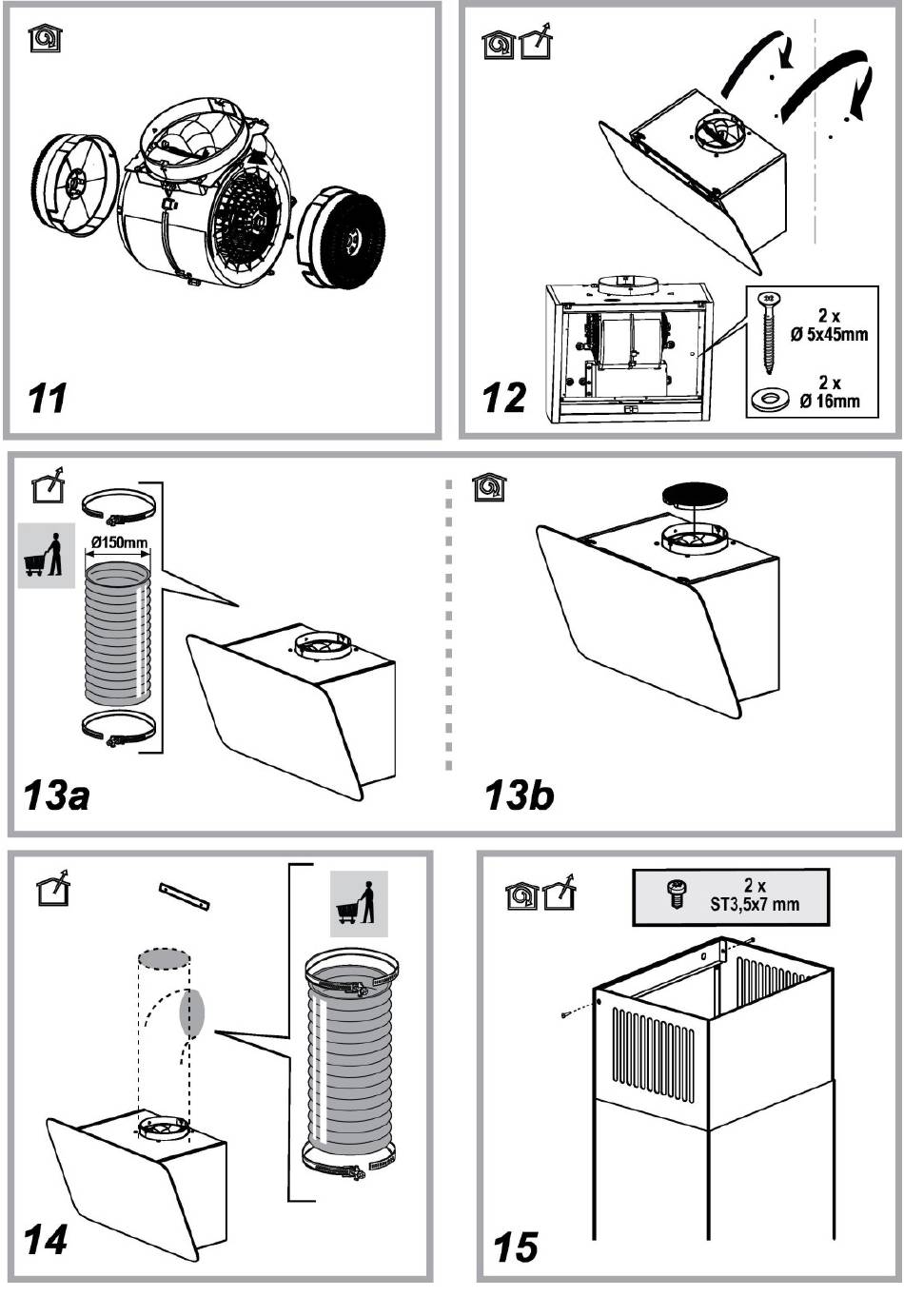 11

2 x
Ø 5x45mm

2 x
Ø 16mm

12

Ø150mm

13a

13b

14

2 x
ST3,5x7 mm

15