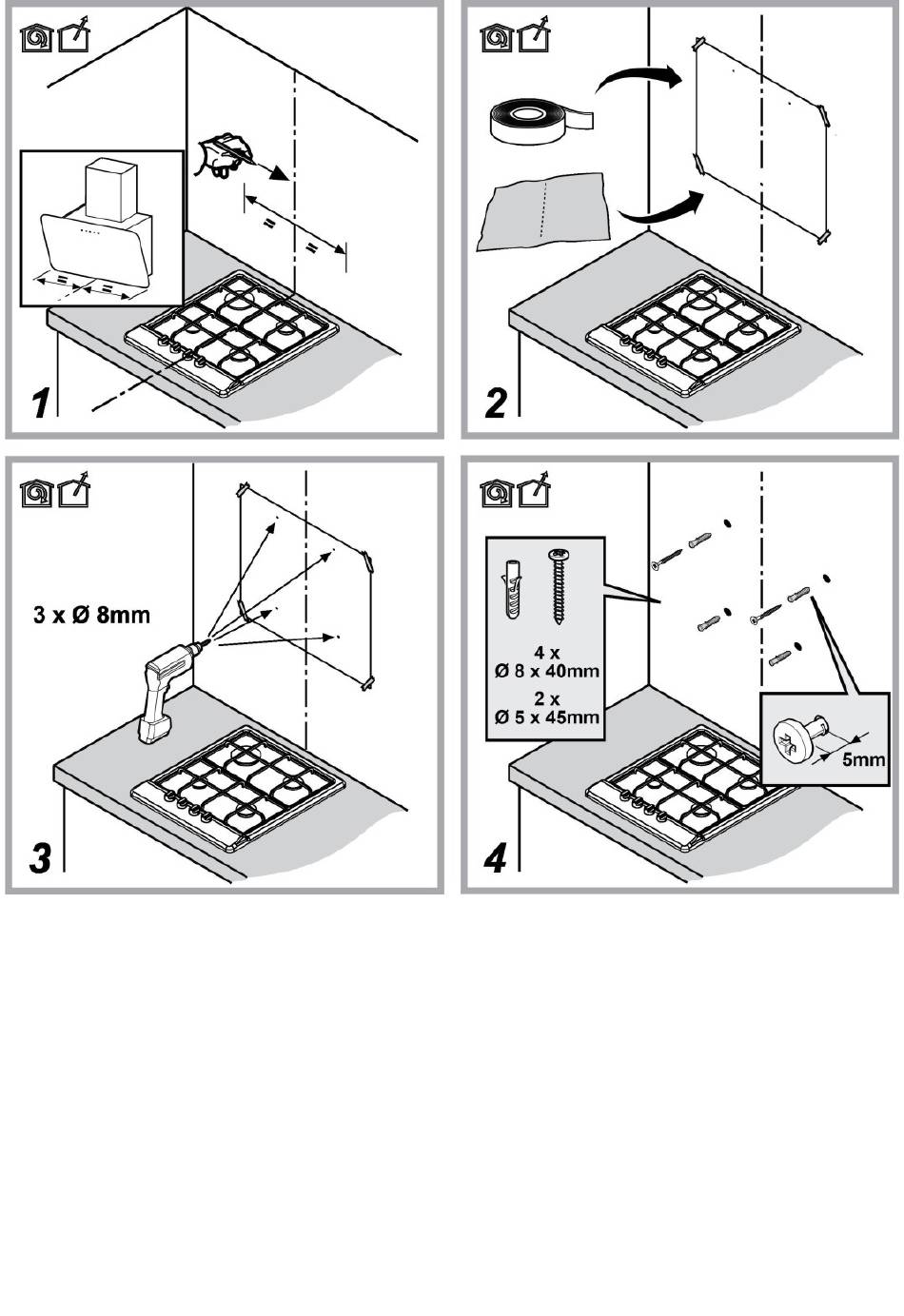 =
=
=
=
1

2

3 x Ø 8mm
3

4 x
Ø 8 x 40mm
2 x
Ø 5 x 45mm
5mm
4