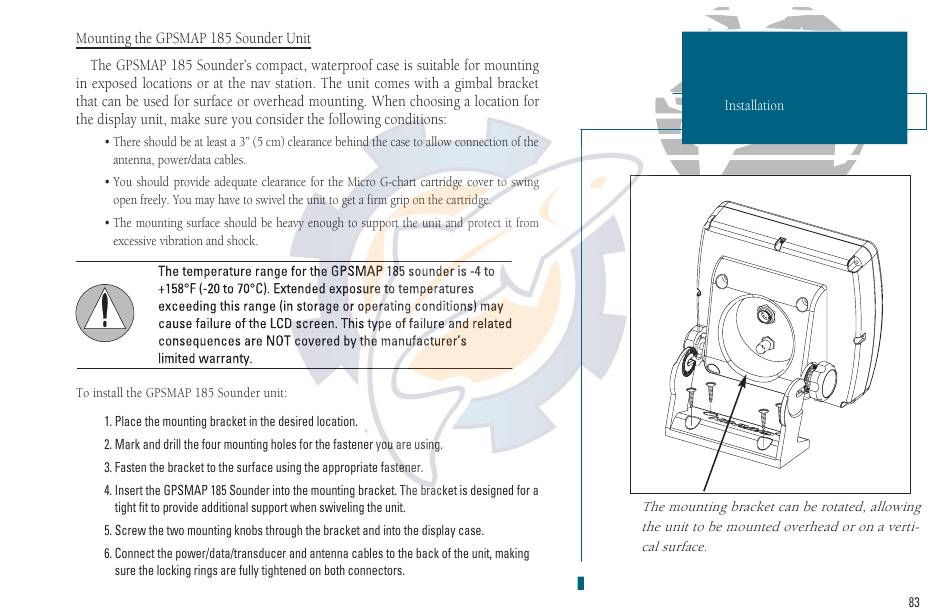 Mounting the GPSMAP 185 Sounder Unit

The GPSMAP 185 Sounder's compact, waterproof case is suitable for mounting in exposed locations or at the nav station. The unit comes with a gimbal bracket that can be used for surface or overhead mounting. When choosing a location for the display unit, make sure you consider the following conditions:

• There should be at least a 3" (5 cm) clearance behind the case to allow connection of the antenna, power/data cables.

• You should provide adequate clearance for the Micro G-chart cartridge cover to swing open freely. You may have to swivel the unit to get a firm grip on the cartridge.

• The mounting surface should be heavy enough to support the unit and protect it from excessive vibration and shock.

The temperature range for the GPSMAP 185 sounder is -4 to +158°F (-20 to 70°C). Extended exposure to temperatures exceeding this range (in storage or operating conditions) may cause failure of the LCD screen. This type of failure and related consequences are NOT covered by the manufacturer's limited warranty.

To install the GPSMAP 185 Sounder unit:

1. Place the mounting bracket in the desired location.

2. Mark and drill the four mounting holes for the fastener you are using.

3. Fasten the bracket to the surface using the appropriate fastener.

4. Insert the GPSMAP 185 Sounder into the mounting bracket. The bracket is designed for a tight fit to provide additional support when swiveling the unit.

5. Screw the two mounting knobs through the bracket and into the display case.

6. Connect the power/data/transducer and antenna cables to the back of the unit, making sure the locking rings are fully tightened on both connectors.

Installation

The mounting bracket can be rotated, allowing the unit to be mounted overhead or on a vertical surface.

83