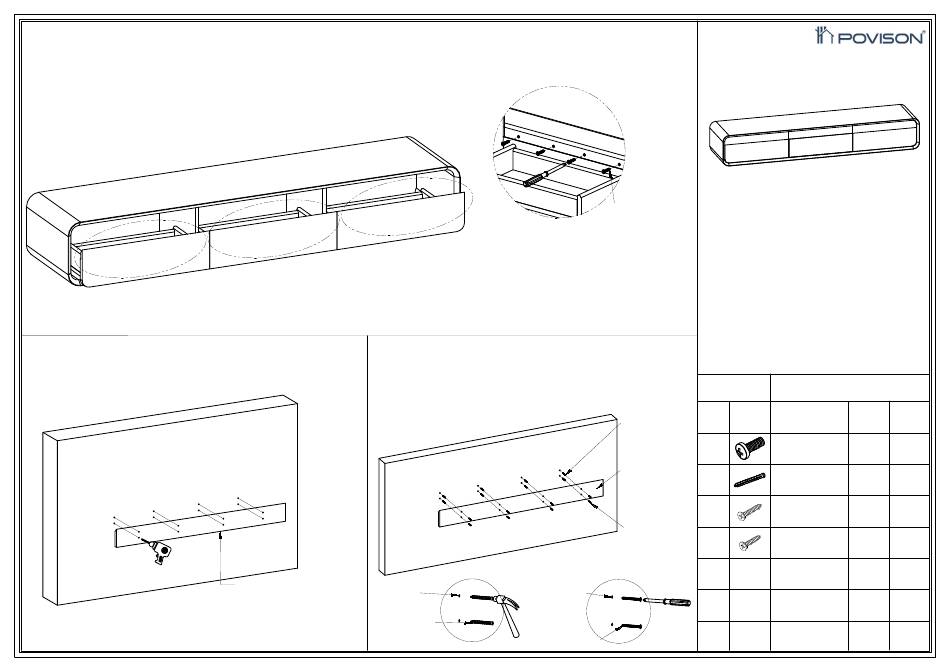 POVISON