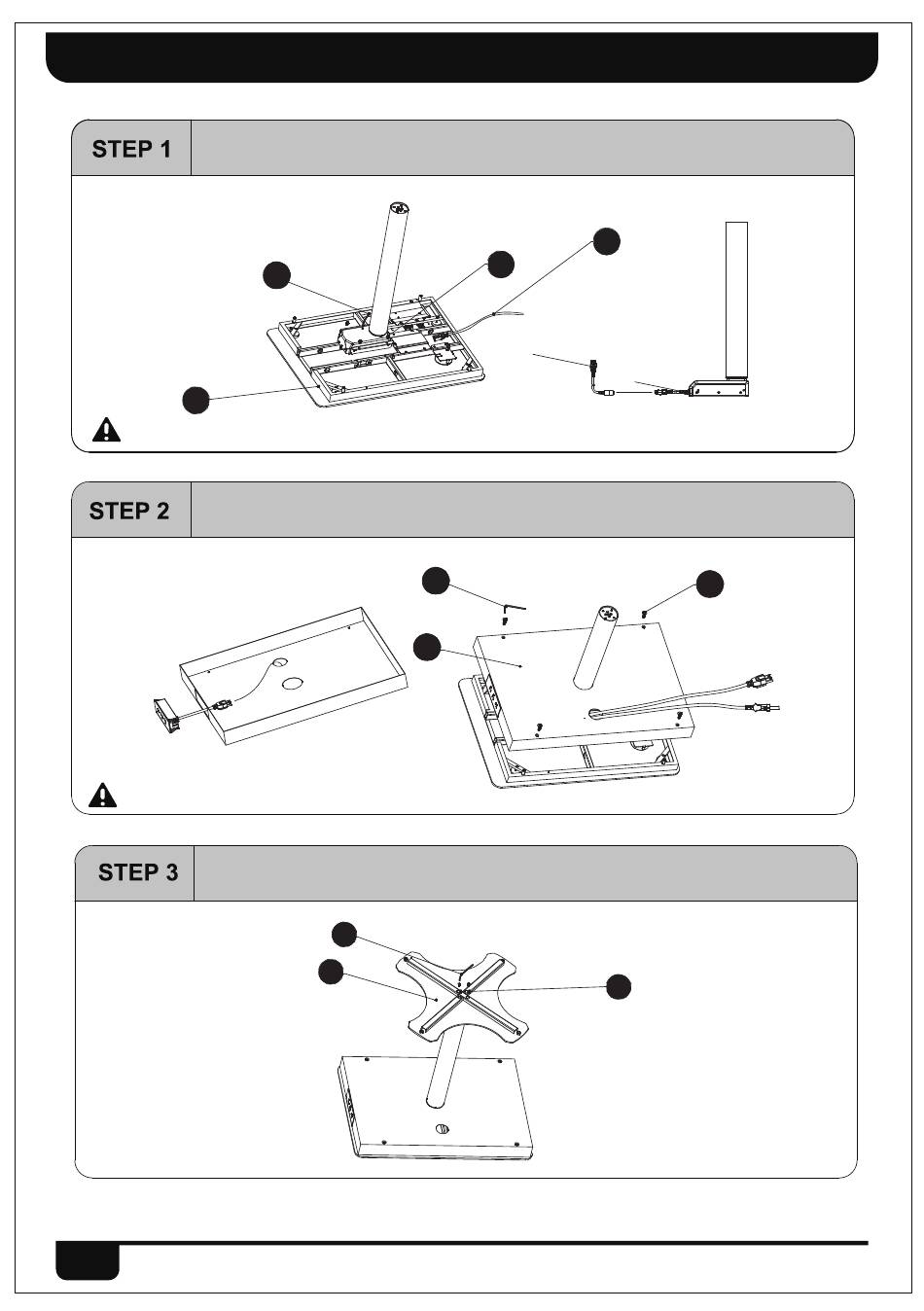 STEP 1

STEP 2

STEP 3