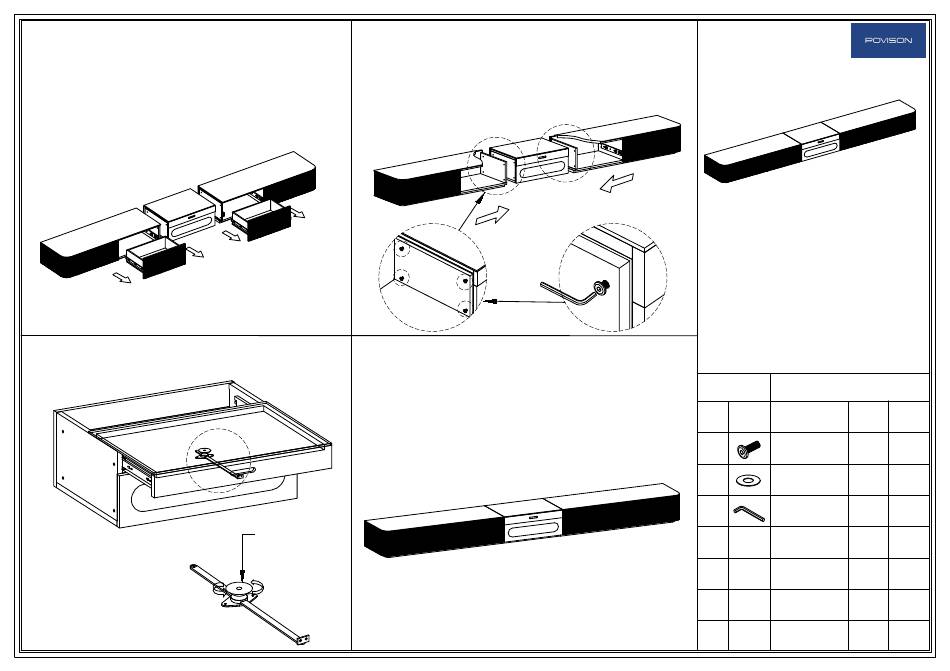 POVISON