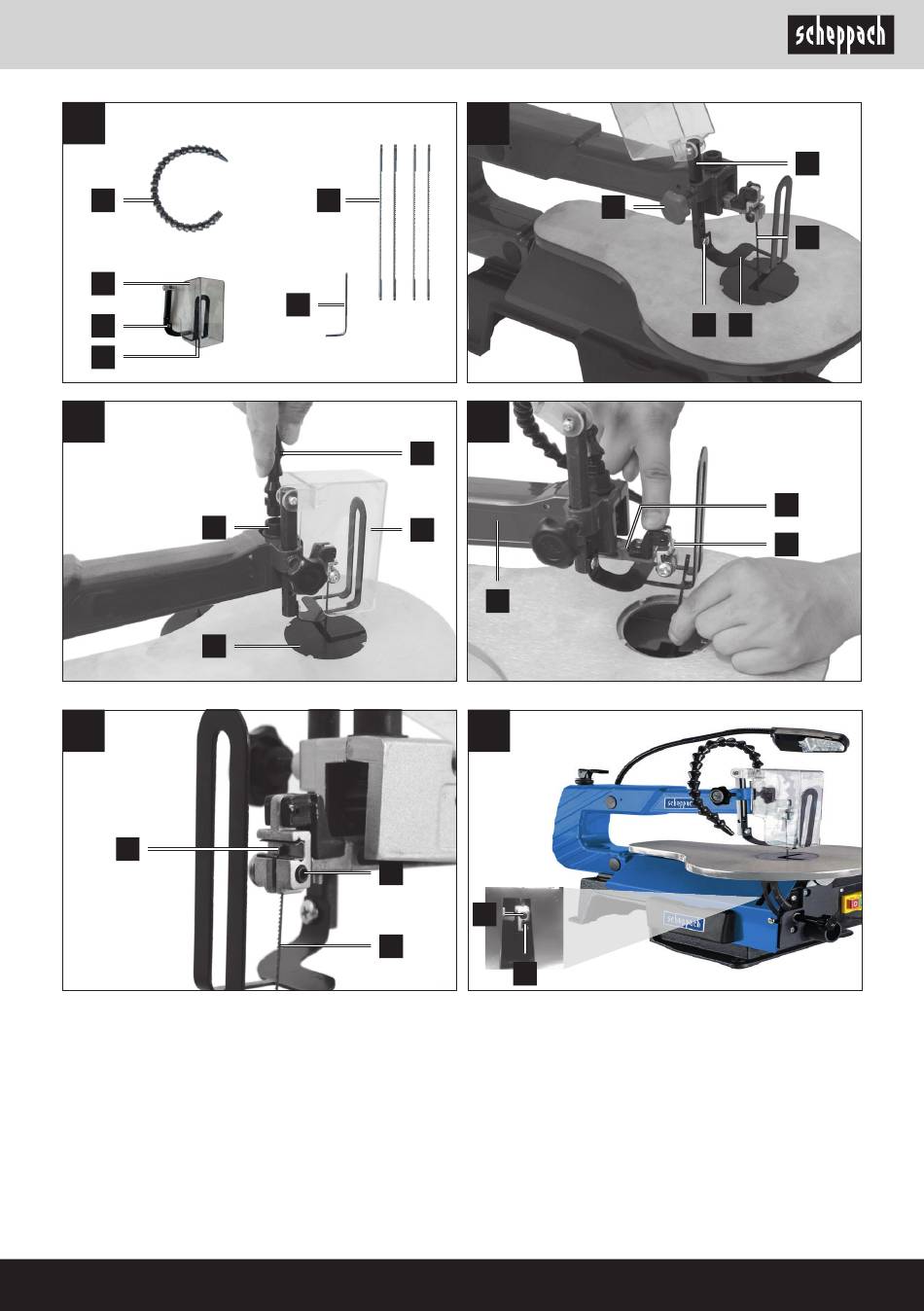 scheppach

scheppach

scheppach