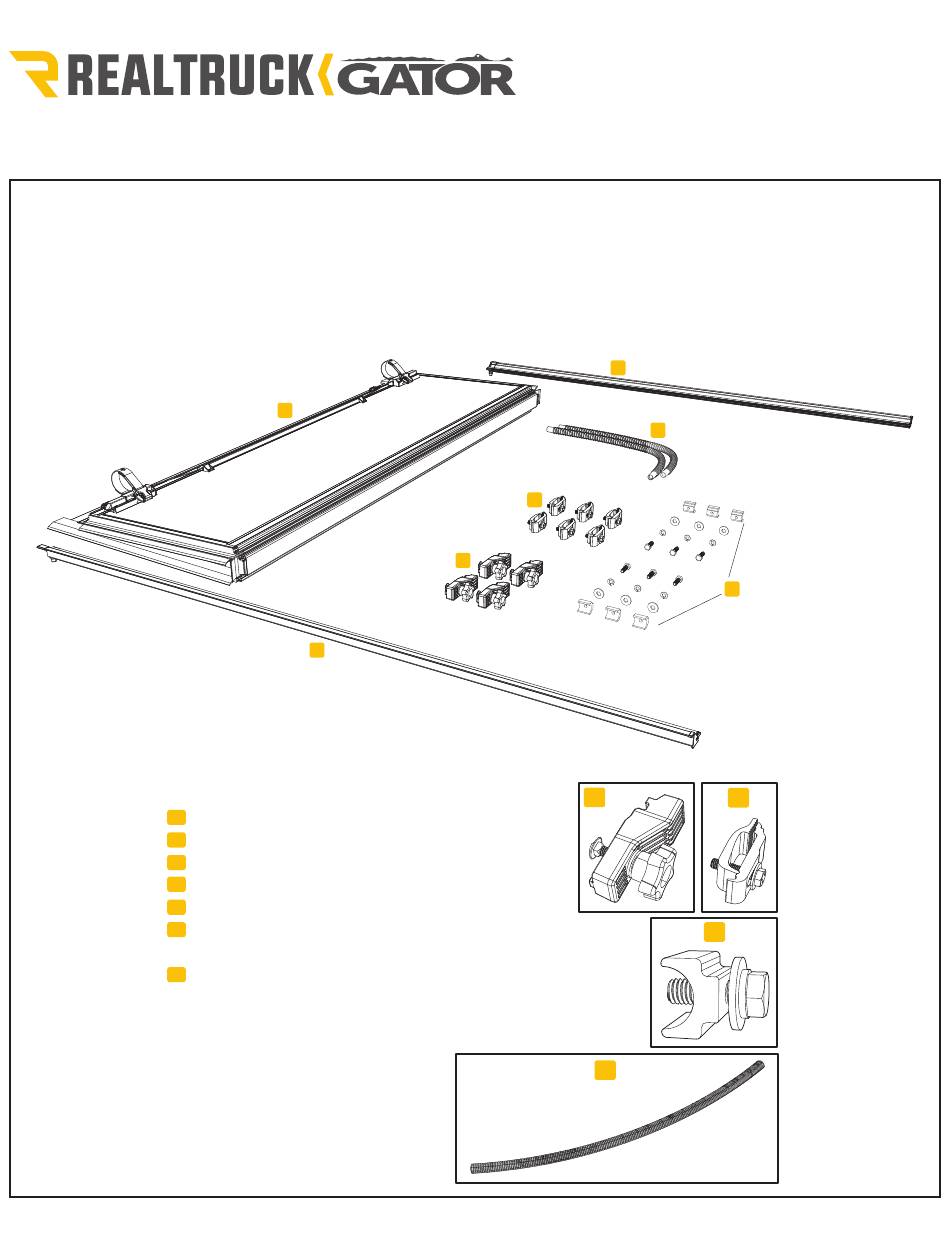 REALTRUCK GATOR