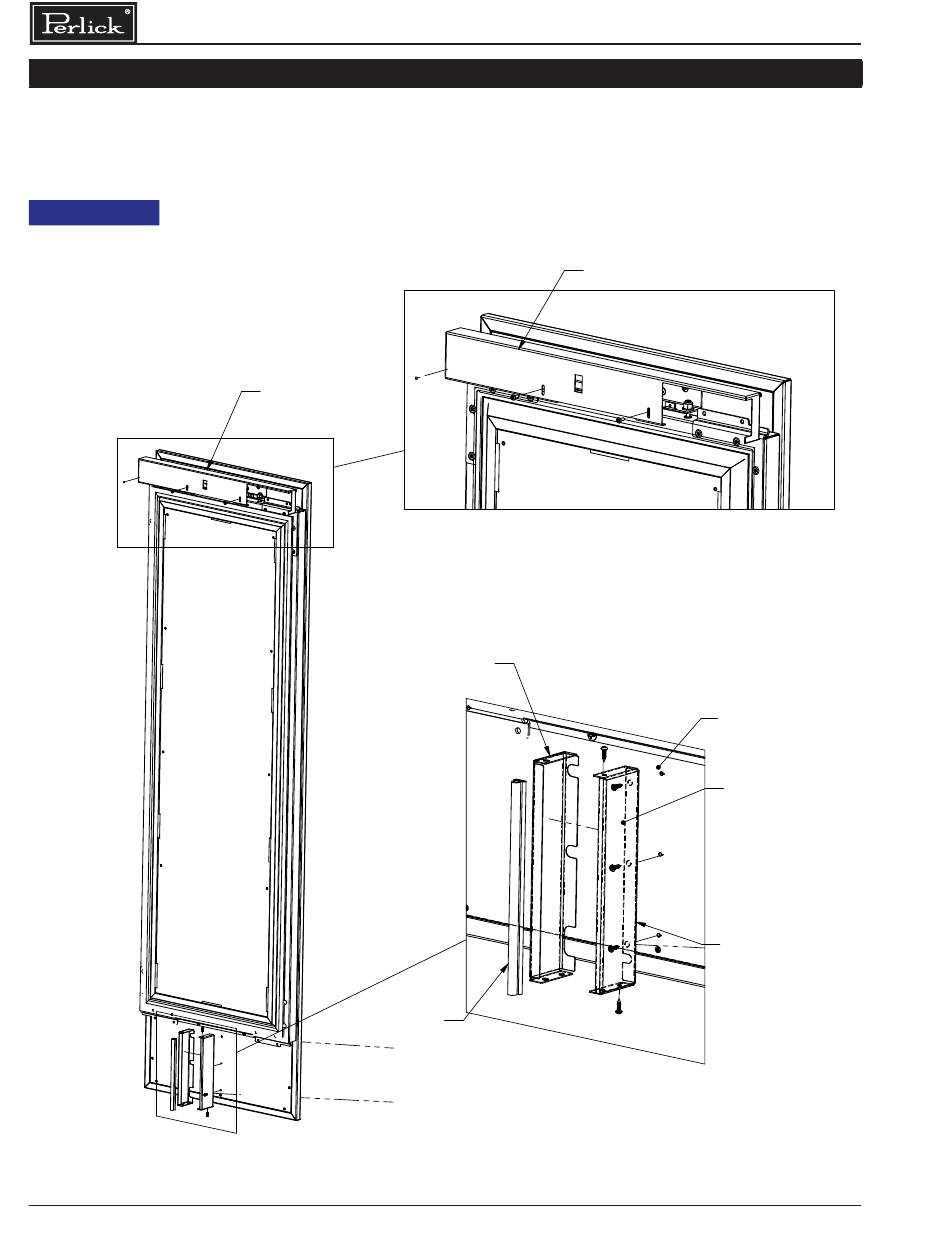 Perlick®