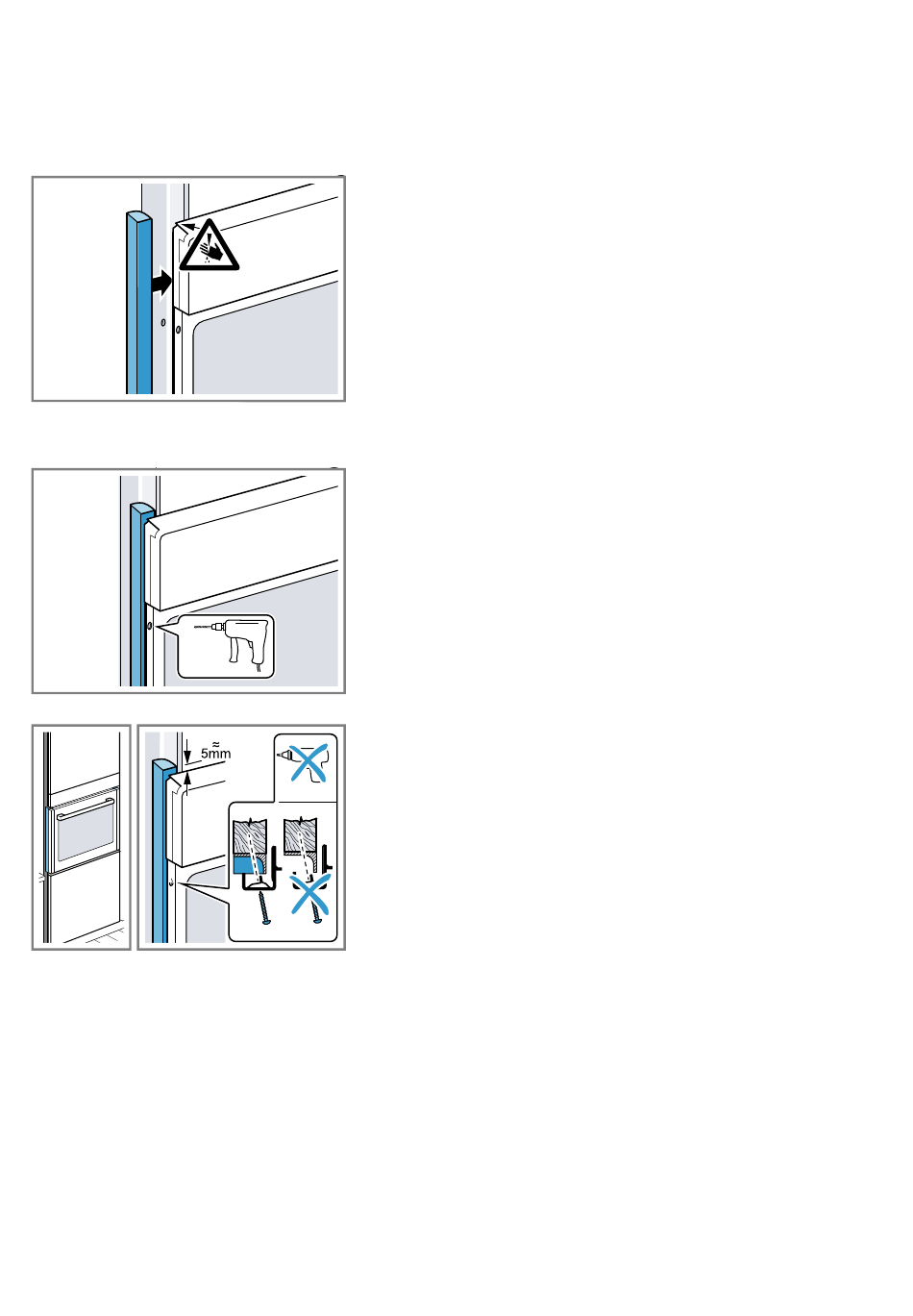 ≈ 5mm