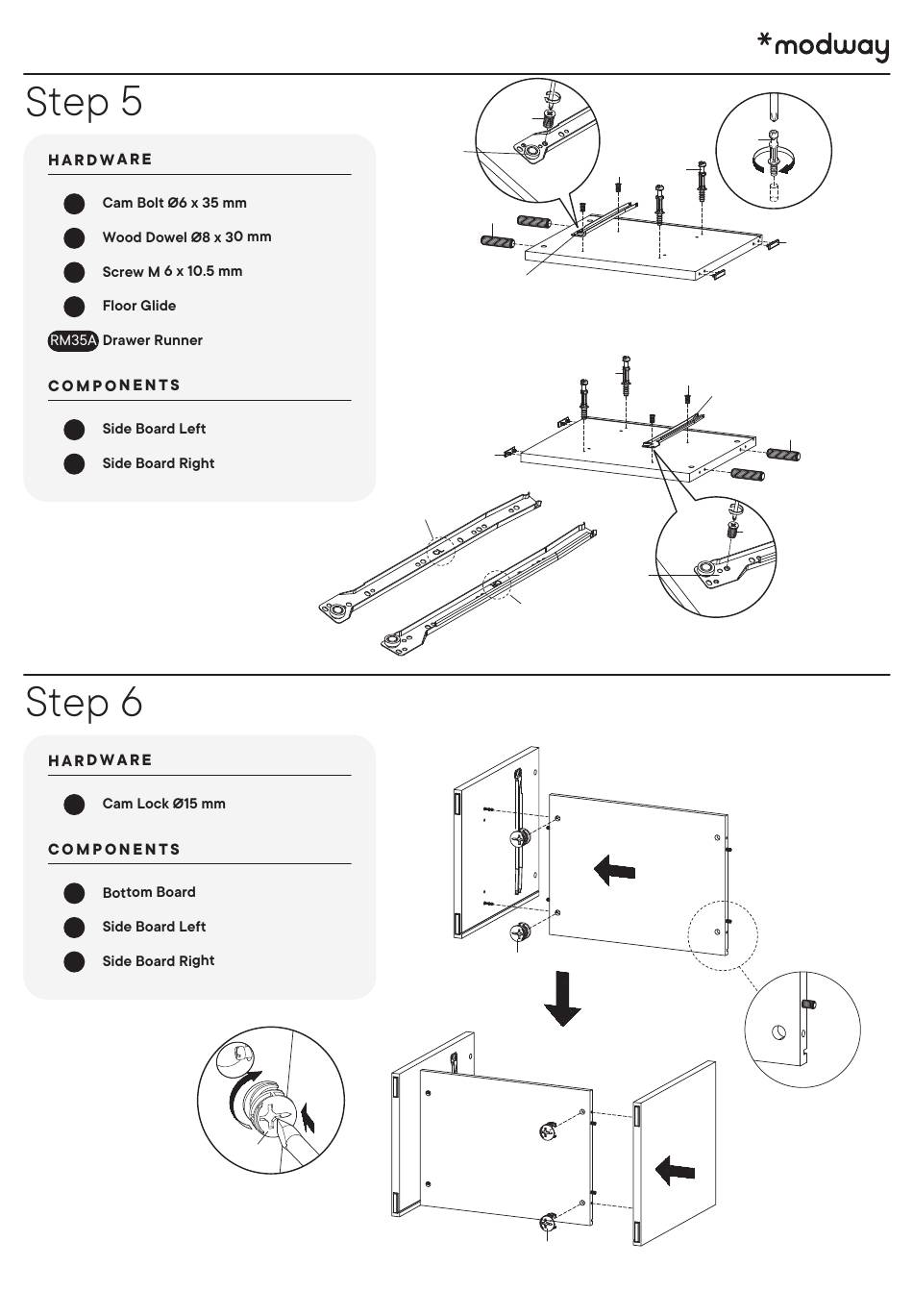 *modway

Step 5

HARDWARE

Cam Bolt Ø6 x 35 mm

Wood Dowel Ø8 x 30 mm

Screw M 6 x 10.5 mm

Floor Glide

RM35A Drawer Runner

COMPONENTS

Side Board Left

Side Board Right

Step 6

HARDWARE

Cam Lock Ø15 mm

COMPONENTS

Bottom Board

Side Board Left

Side Board Right