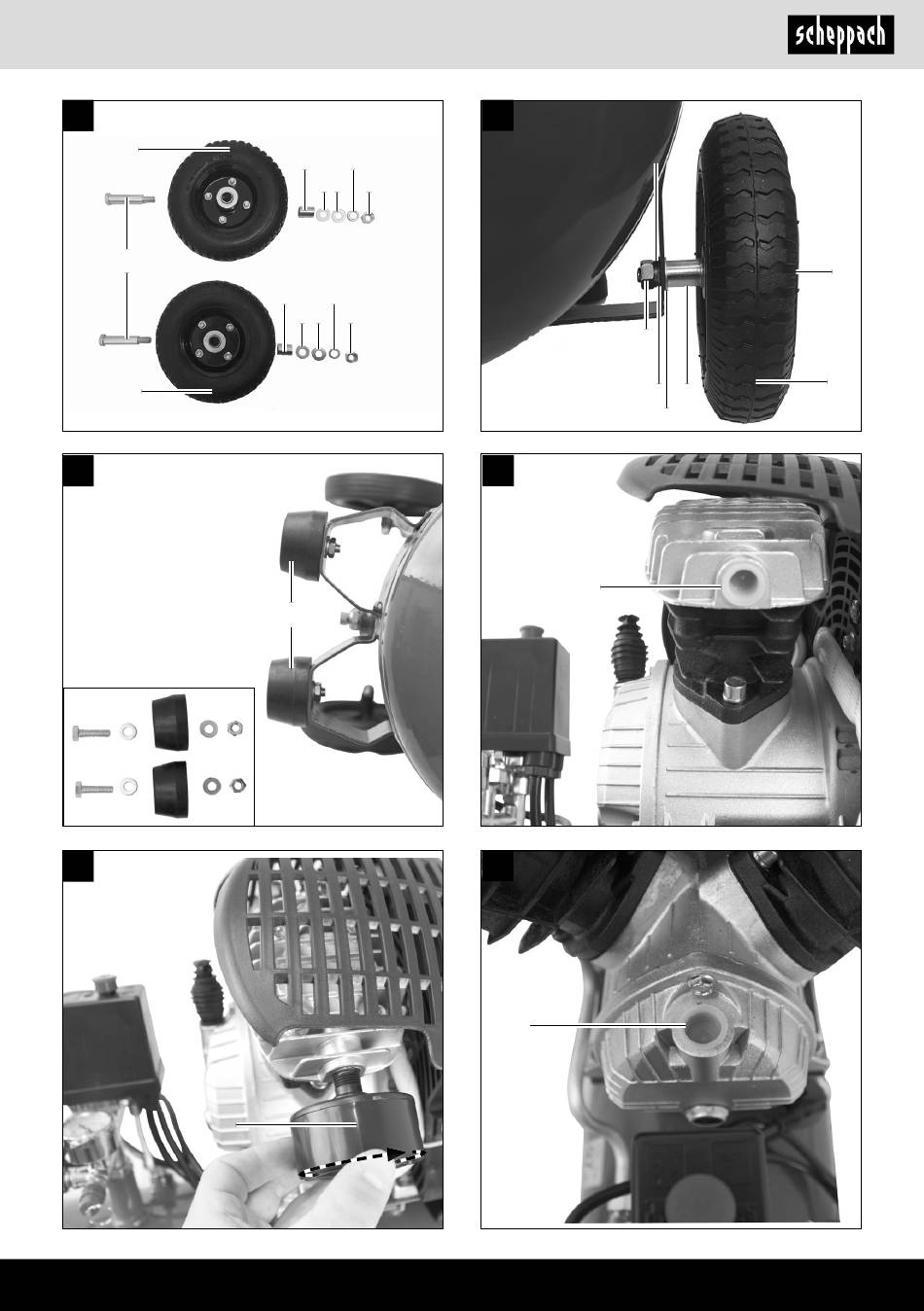 scheppach