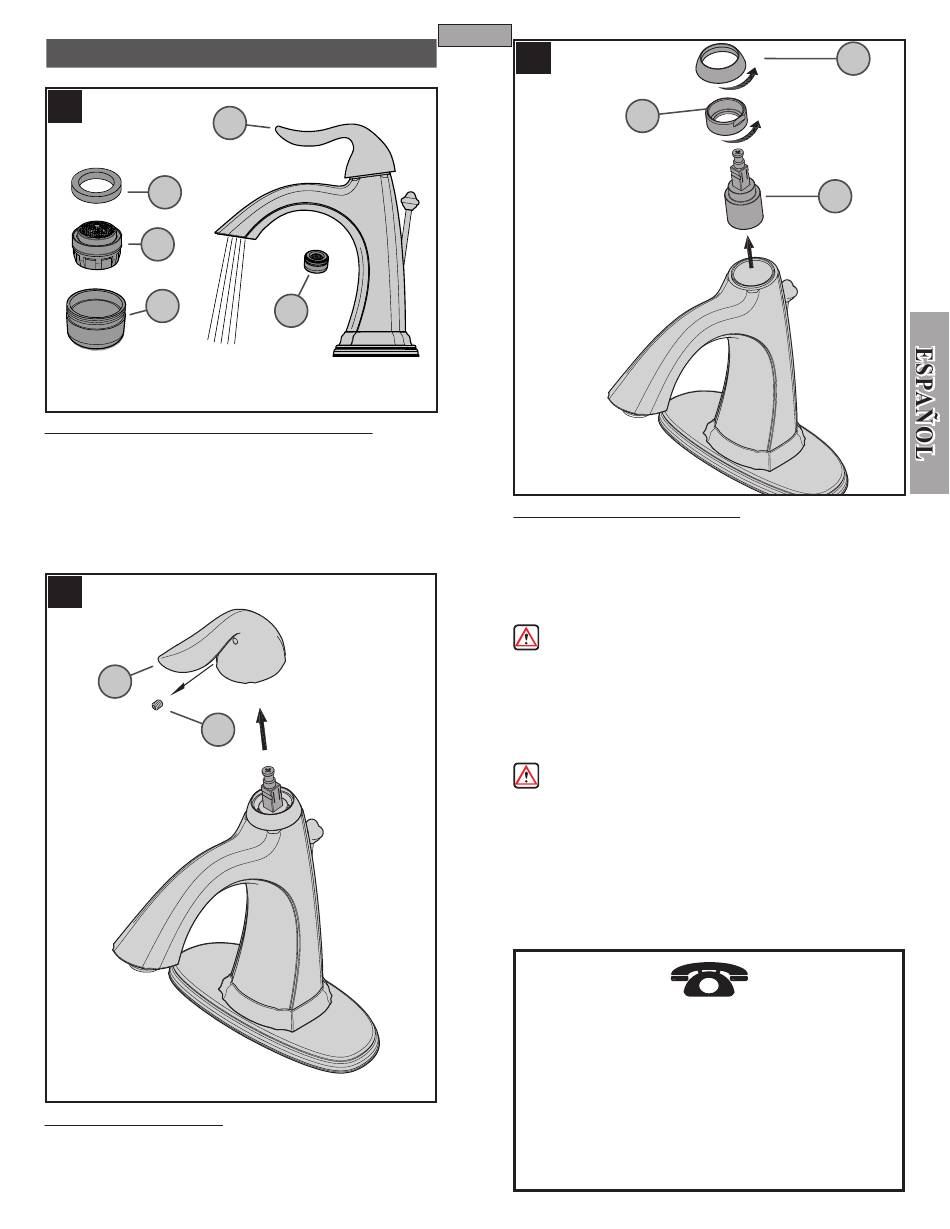 ESPAÑOL