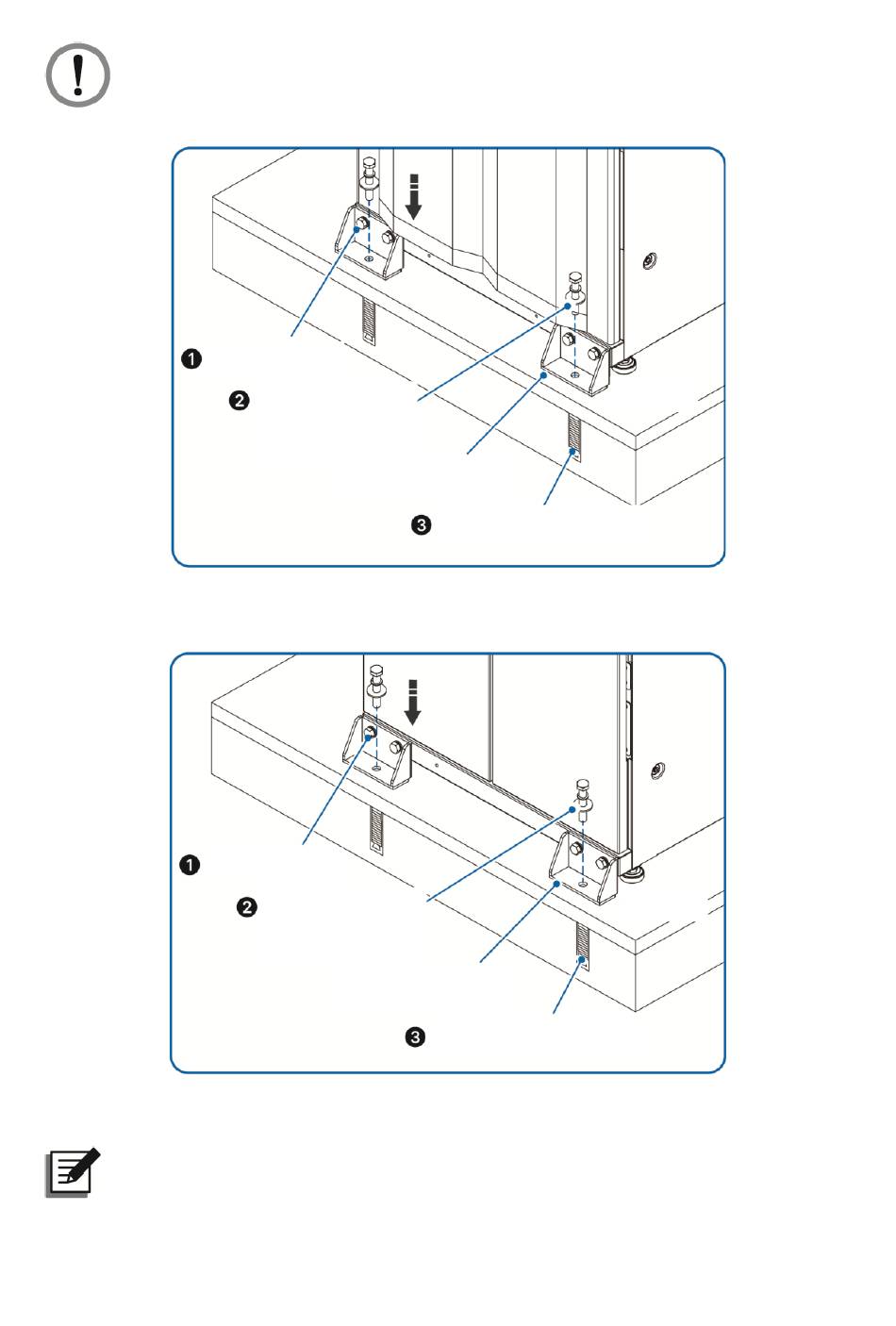 ❶

❷

❸

❶

❷

❸