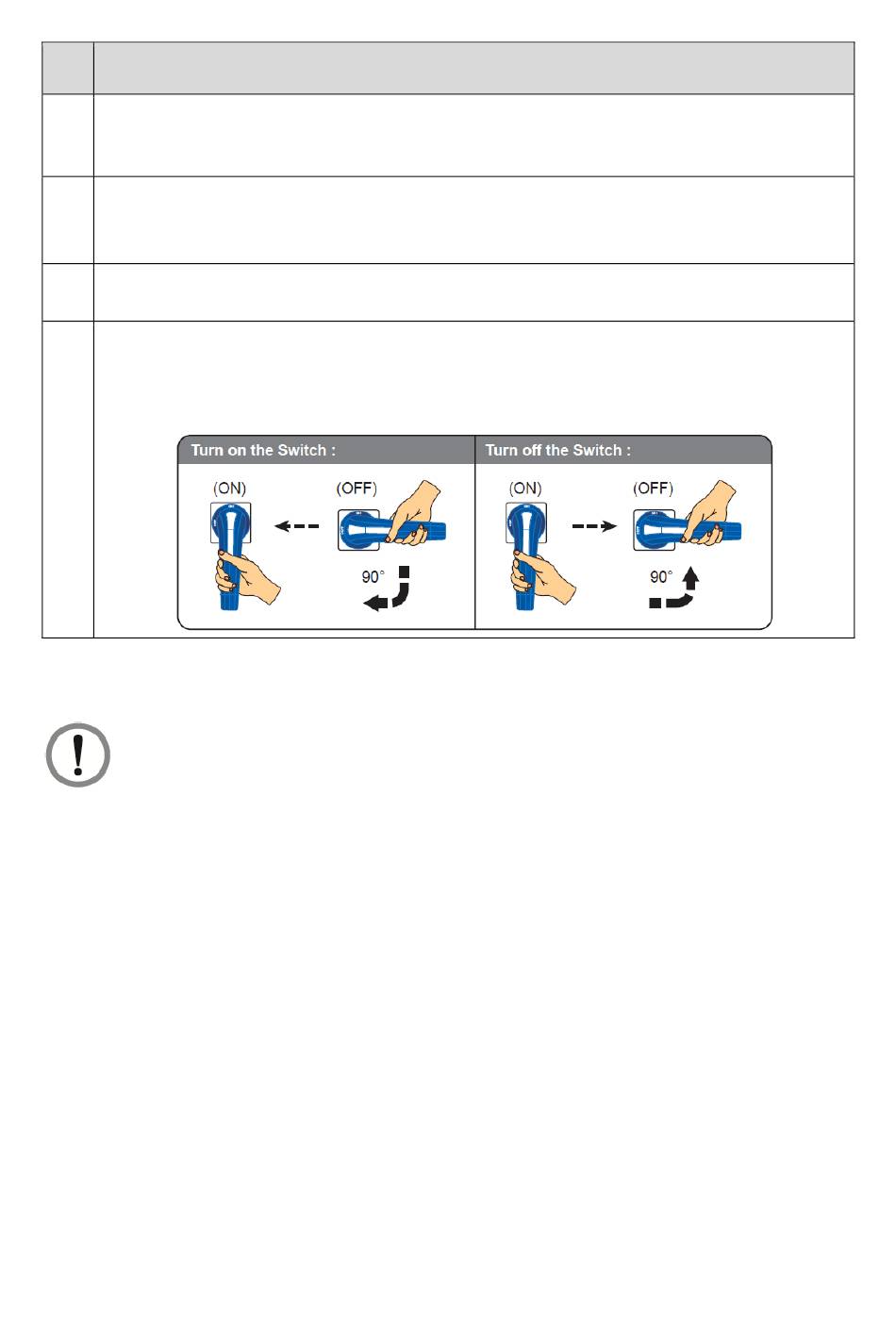 Turn on the Switch :

(ON)

(OFF)

90°

Turn off the Switch :

(ON)

(OFF)

90°