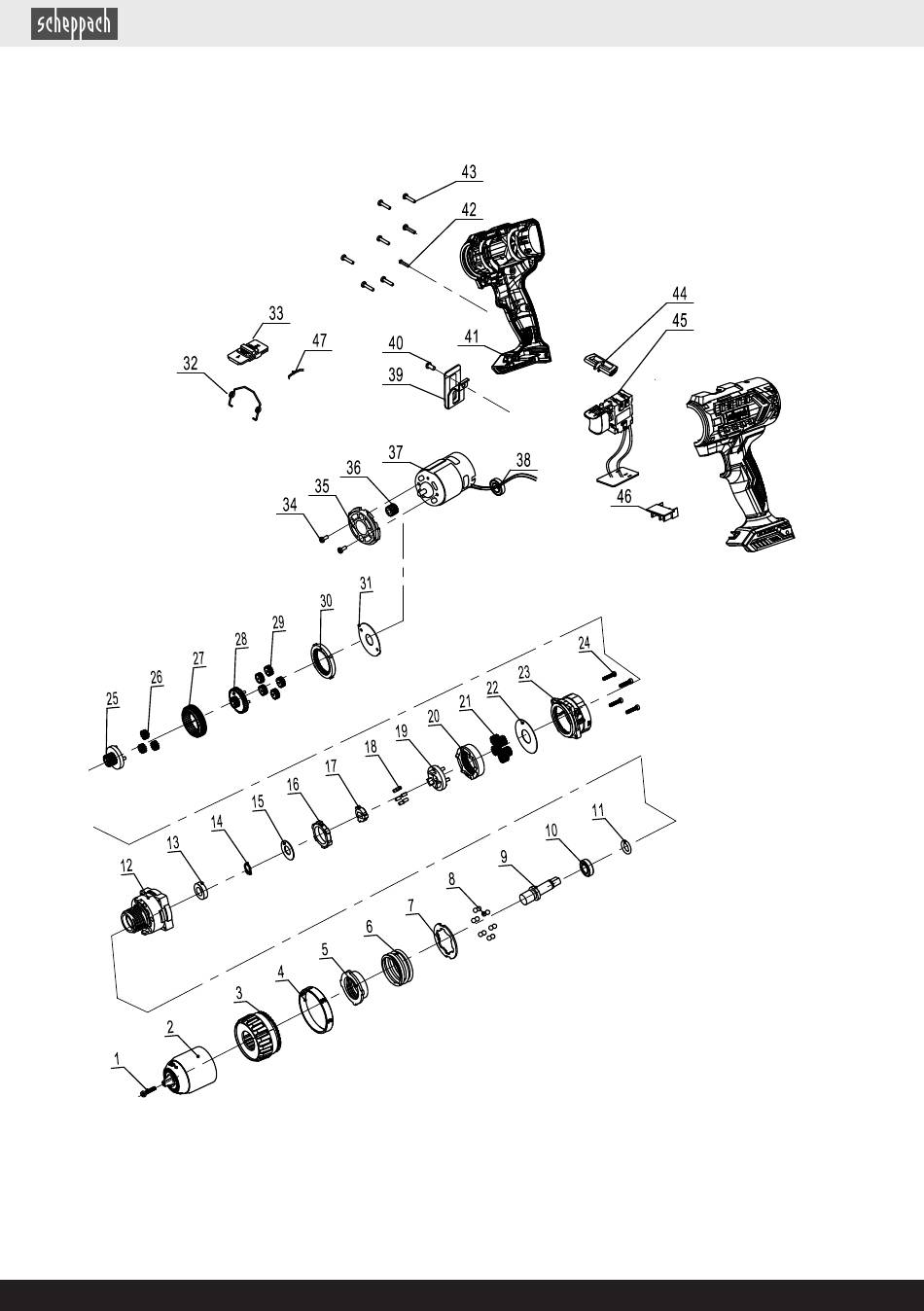 scheppach

43
42
44
45
33
47
40
41
32
39
37
38
36
35
34
46
31
30
29
28
27
26
25
24
23
22
21
20
19
18
17
16
15
14
13
12
11
10
9
8
7
6
5
4
3
2
1