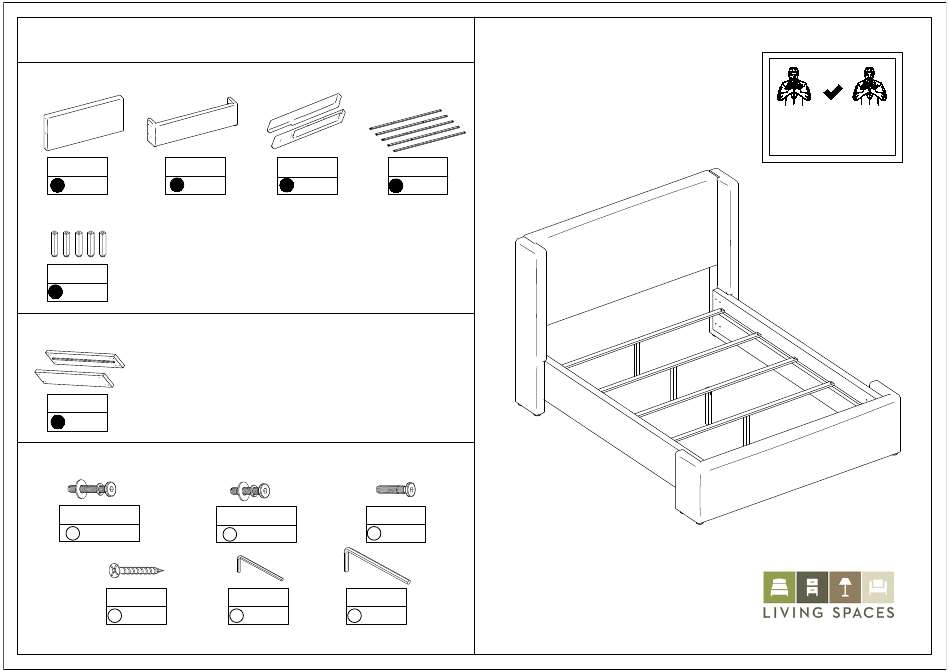 LIVING SPACES