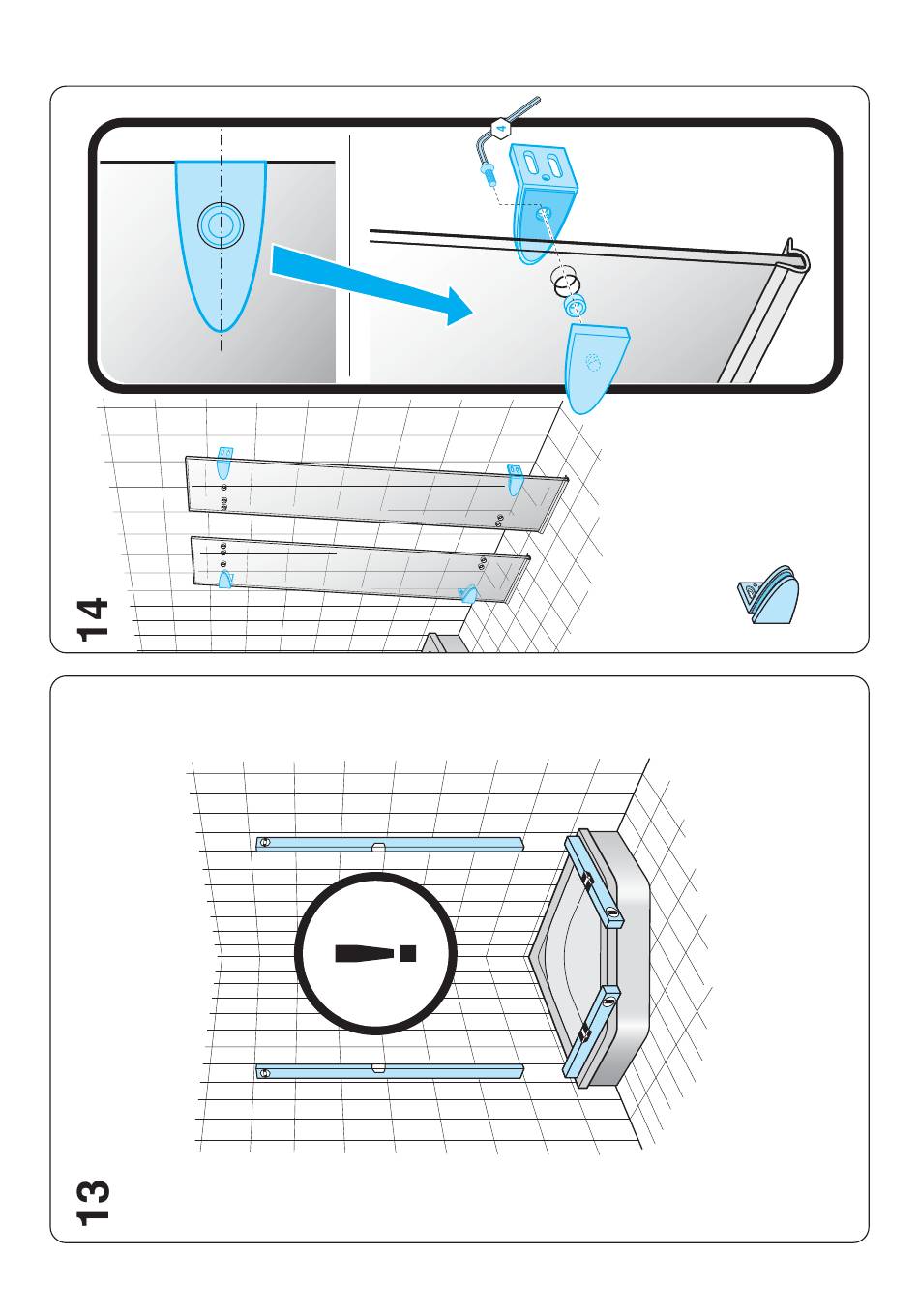 14

4

13

!