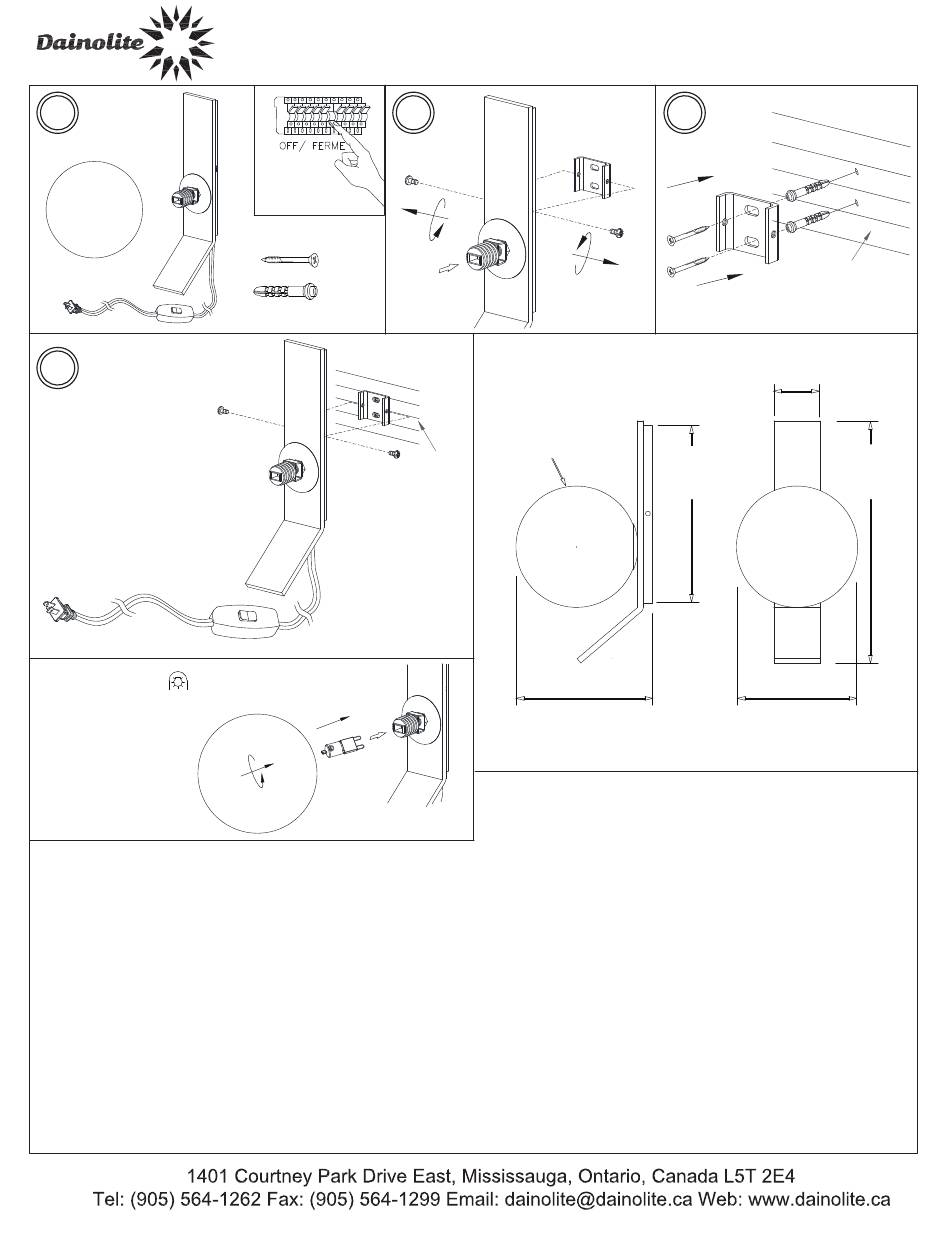 Dainolite

OFF/ FERME

1401 Courtney Park Drive East, Mississauga, Ontario, Canada L5T 2E4
Tel: (905) 564-1262 Fax: (905) 564-1299 Email: dainolite@dainolite.ca Web: www.dainolite.ca