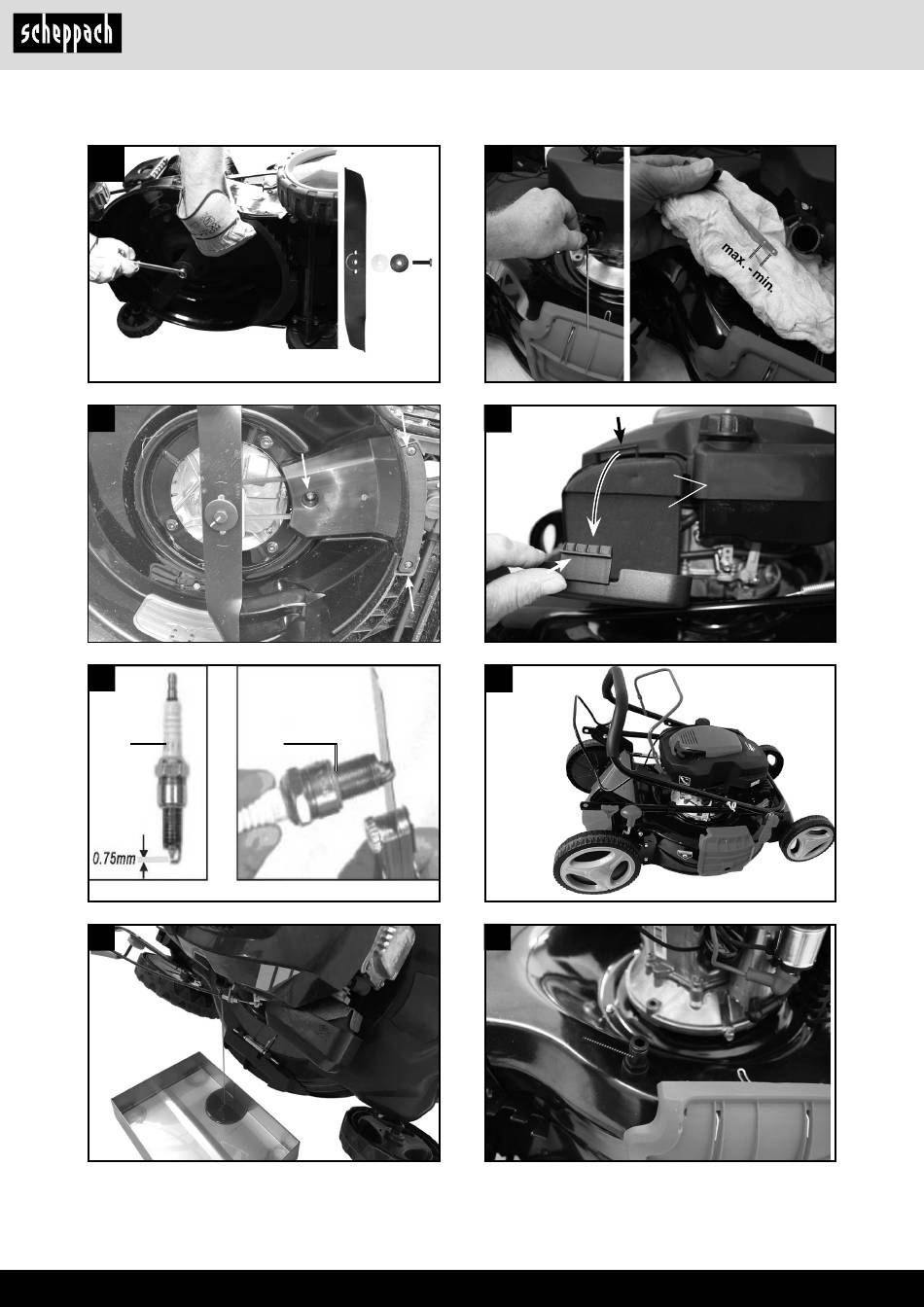 scheppach

max. - min.

0.75mm